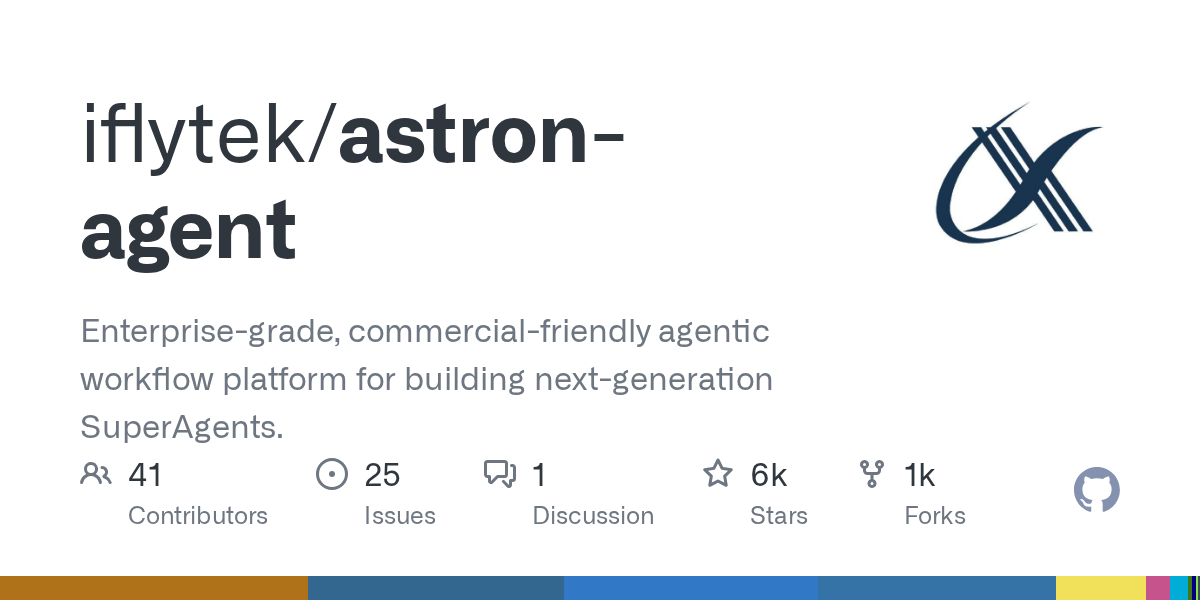 iflytek/astron-agent

Enterprise-grade, commercial-friendly agentic workflow platform for building next-generation SuperAgents.

41
Contributors

25
Issues

1
Discussion

6k
Stars

1k
Forks