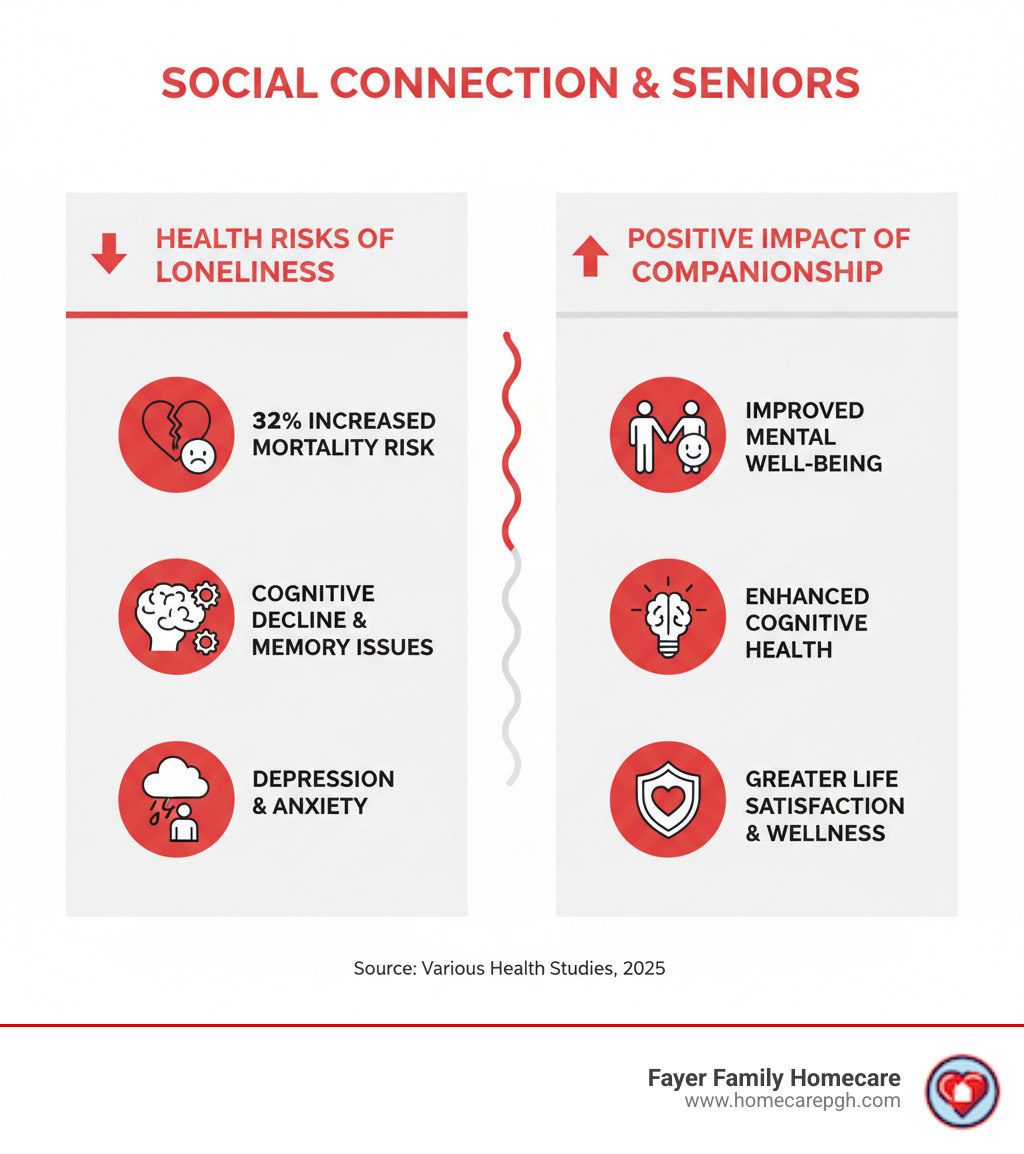 SOCIAL CONNECTION & SENIORS

HEALTH RISKS OF LONELINESS

32% INCREASED MORTALITY RISK

COGNITIVE DECLINE & MEMORY ISSUES

DEPRESSION & ANXIETY

POSITIVE IMPACT OF COMPANIONSHIP

IMPROVED MENTAL WELL-BEING

ENHANCED COGNITIVE HEALTH

GREATER LIFE SATISFACTION & WELLNESS

Source: Various Health Studies, 2025

Fayer Family Homecare
www.homecarepgh.com