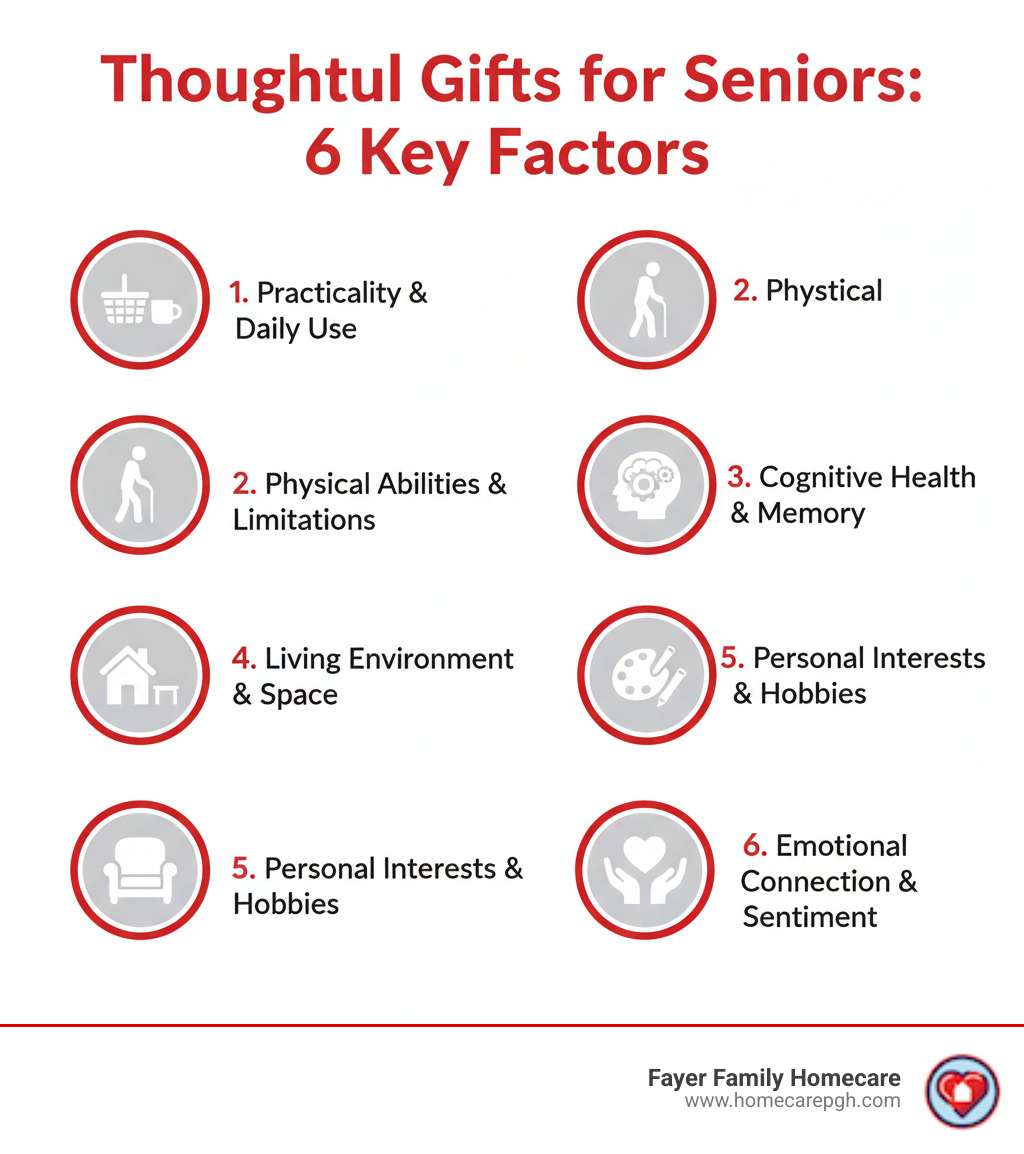 Thoughtul Gifts for Seniors: 6 Key Factors

1. Practicality & Daily Use

2. Physical

2. Physical Abilities & Limitations

3. Cognitive Health & Memory

4. Living Environment & Space

5. Personal Interests & Hobbies

5. Personal Interests & Hobbies

6. Emotional Connection & Sentiment

Fayer Family Homecare
www.homecarepgh.com