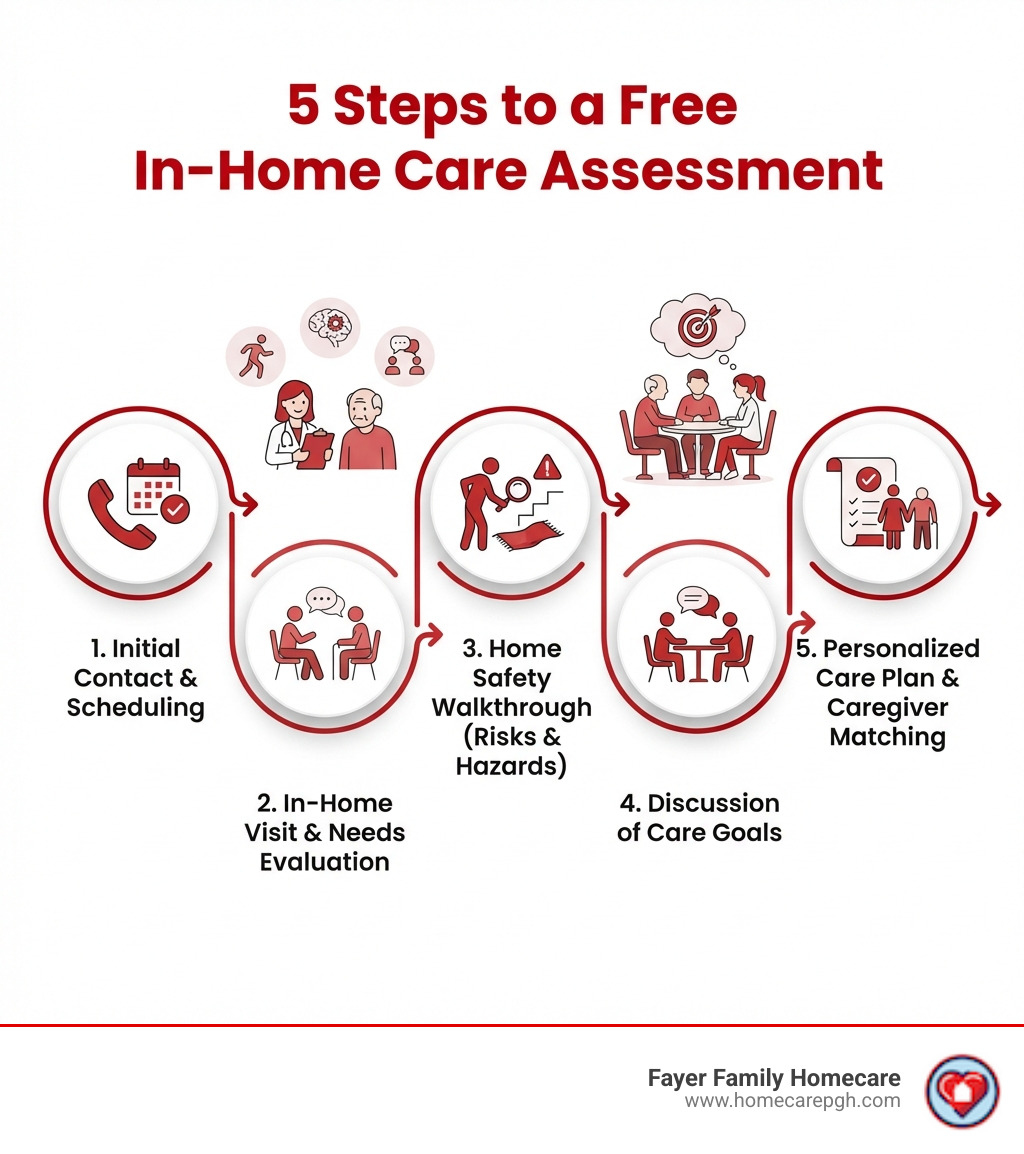 5 Steps to a Free In-Home Care Assessment

1. Initial Contact & Scheduling

2. In-Home Visit & Needs Evaluation

3. Home Safety Walkthrough (Risks & Hazards)

4. Discussion of Care Goals

5. Personalized Care Plan & Caregiver Matching

Fayer Family Homecare
www.homecarepgh.com