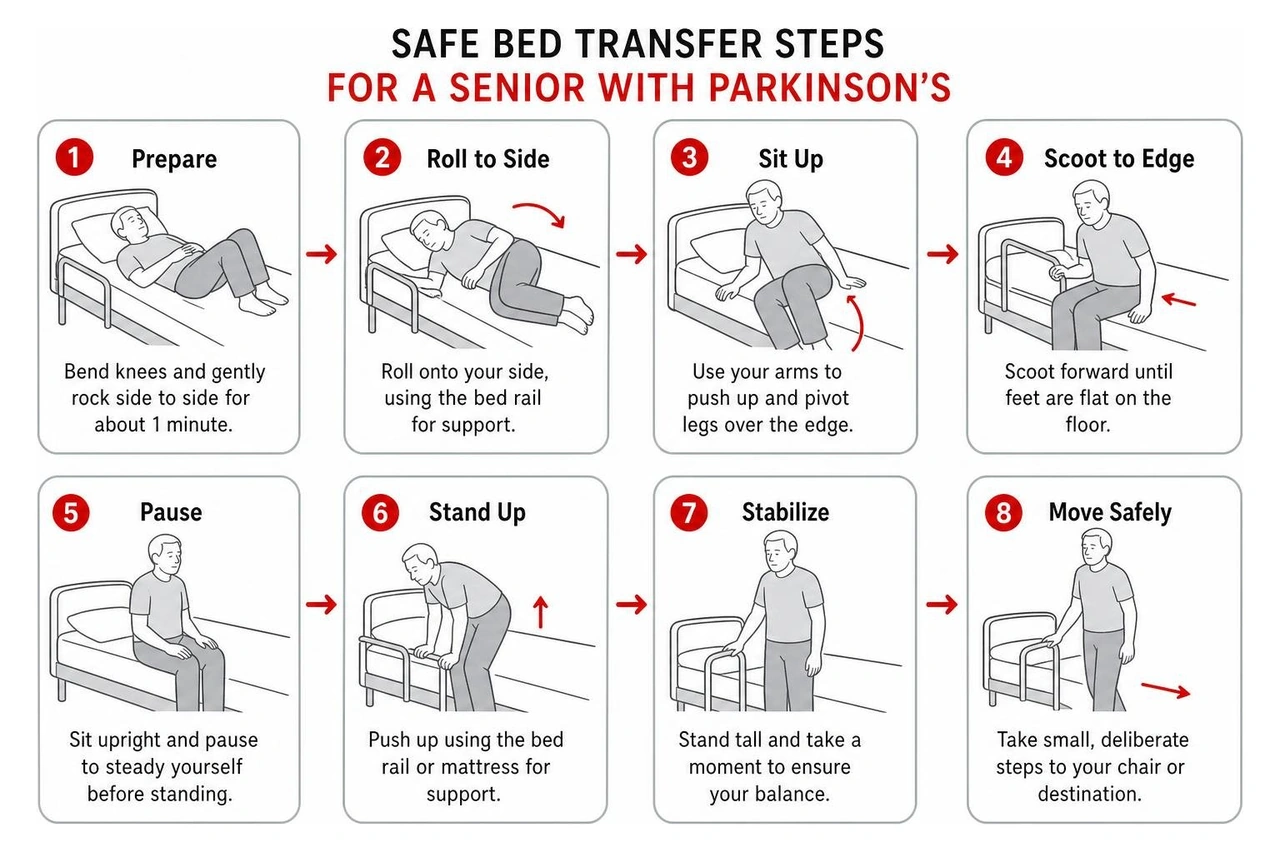 SAFE BED TRANSFER STEPS
FOR A SENIOR WITH PARKINSON'S

1 Prepare

Bend knees and gently rock side to side for about 1 minute.

2 Roll to Side

Roll onto your side, using the bed rail for support.

3 Sit Up

Use your arms to push up and pivot legs over the edge.

4 Scoot to Edge

Scoot forward until feet are flat on the floor.

5 Pause

Sit upright and pause to steady yourself before standing.

6 Stand Up

Push up using the bed rail or mattress for support.

7 Stabilize

Stand tall and take a moment to ensure your balance.

8 Move Safely

Take small, deliberate steps to your chair or destination.