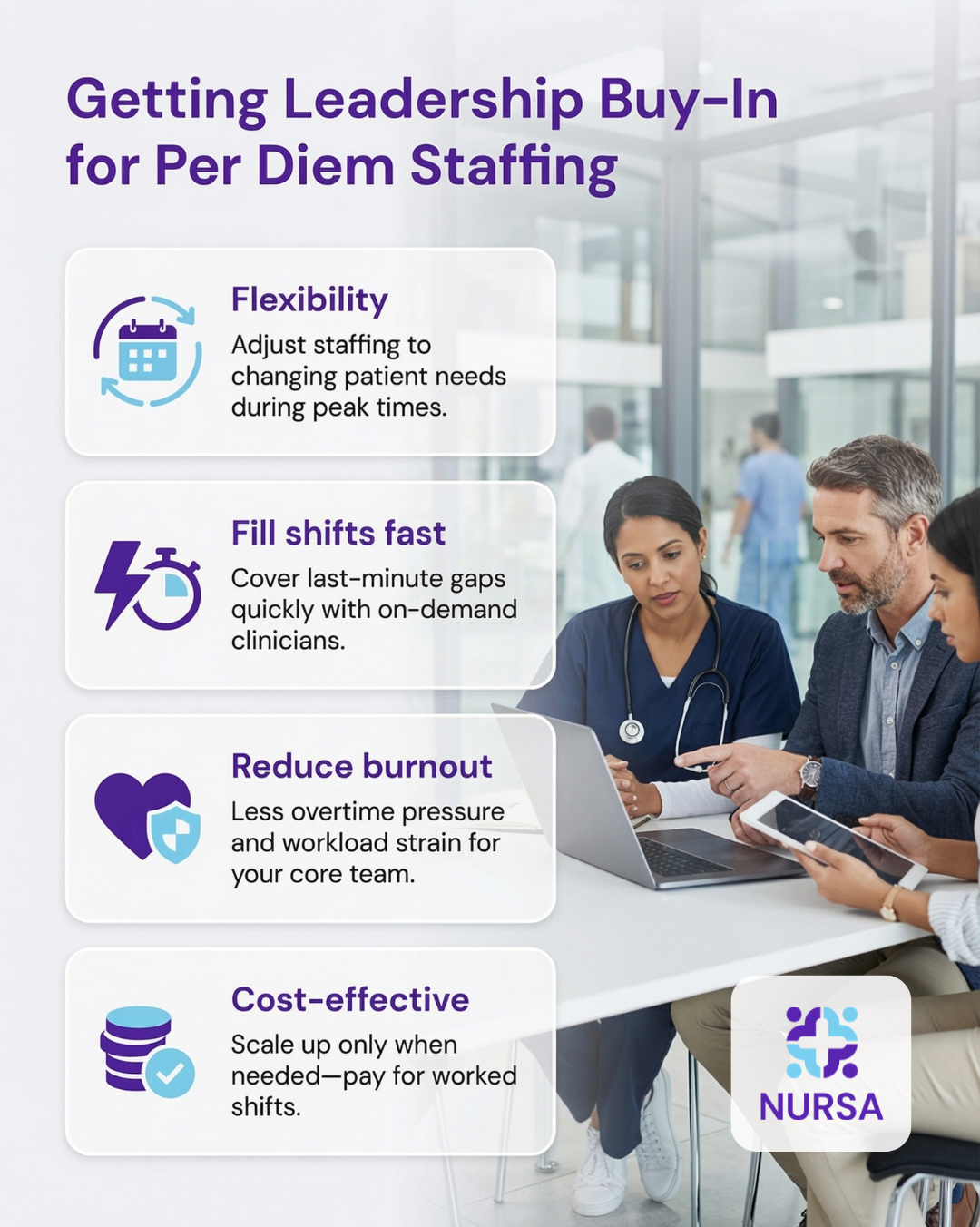 Getting Leadership Buy-In for Per Diem Staffing

Flexibility

Adjust staffing to changing patient needs during peak times.

Fill shifts fast

Cover last-minute gaps quickly with on-demand clinicians.

Reduce burnout

Less overtime pressure and workload strain for your core team.

Cost-effective

Scale up only when needed—pay for worked shifts.

NURSA