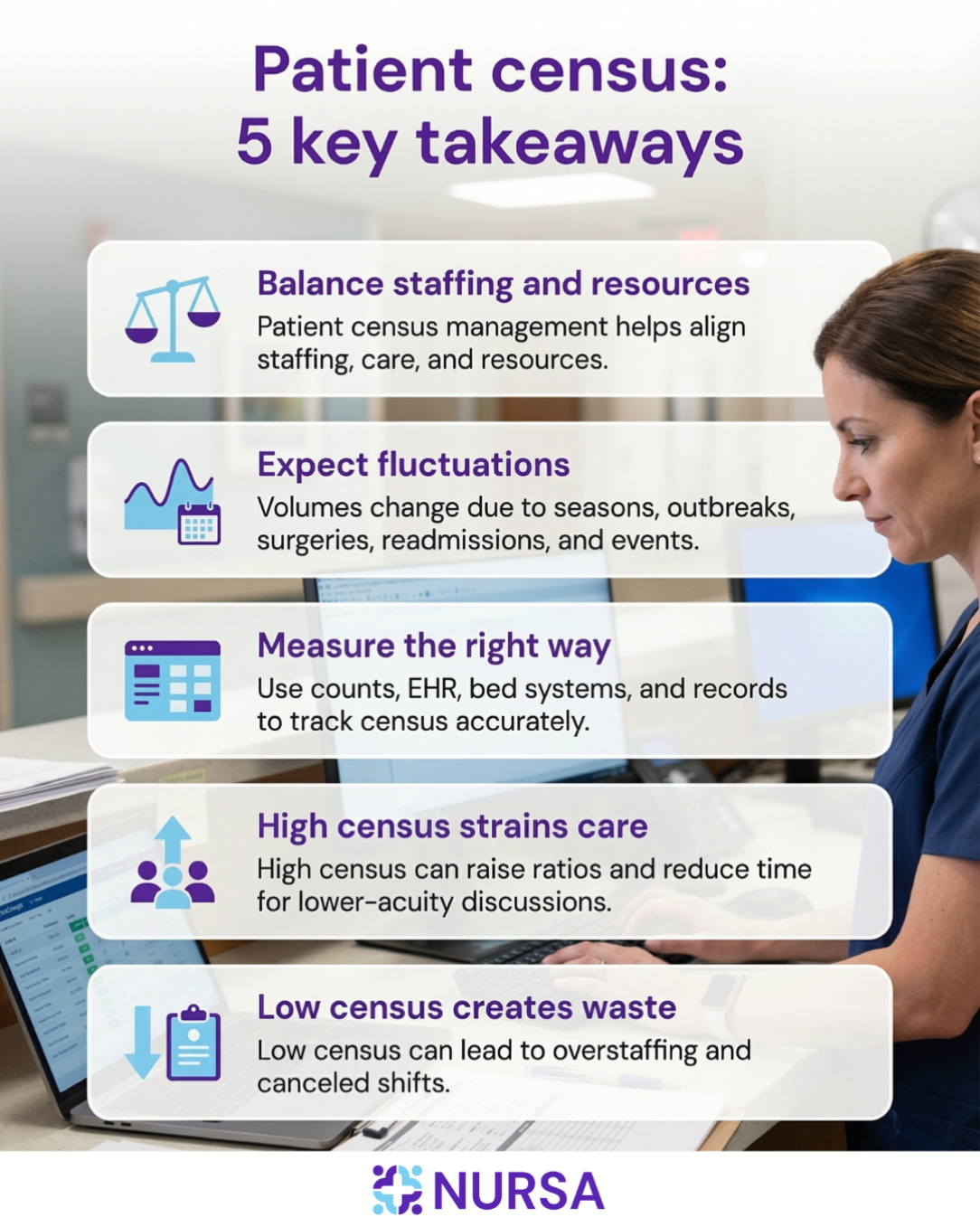 Patient census:
5 key takeaways

Balance staffing and resources
Patient census management helps align staffing, care, and resources.

Expect fluctuations
Volumes change due to seasons, outbreaks, surgeries, readmissions, and events.

Measure the right way
Use counts, EHR, bed systems, and records to track census accurately.

High census strains care
High census can raise ratios and reduce time for lower-acuity discussions.

Low census creates waste
Low census can lead to overstaffing and canceled shifts.

NURSA