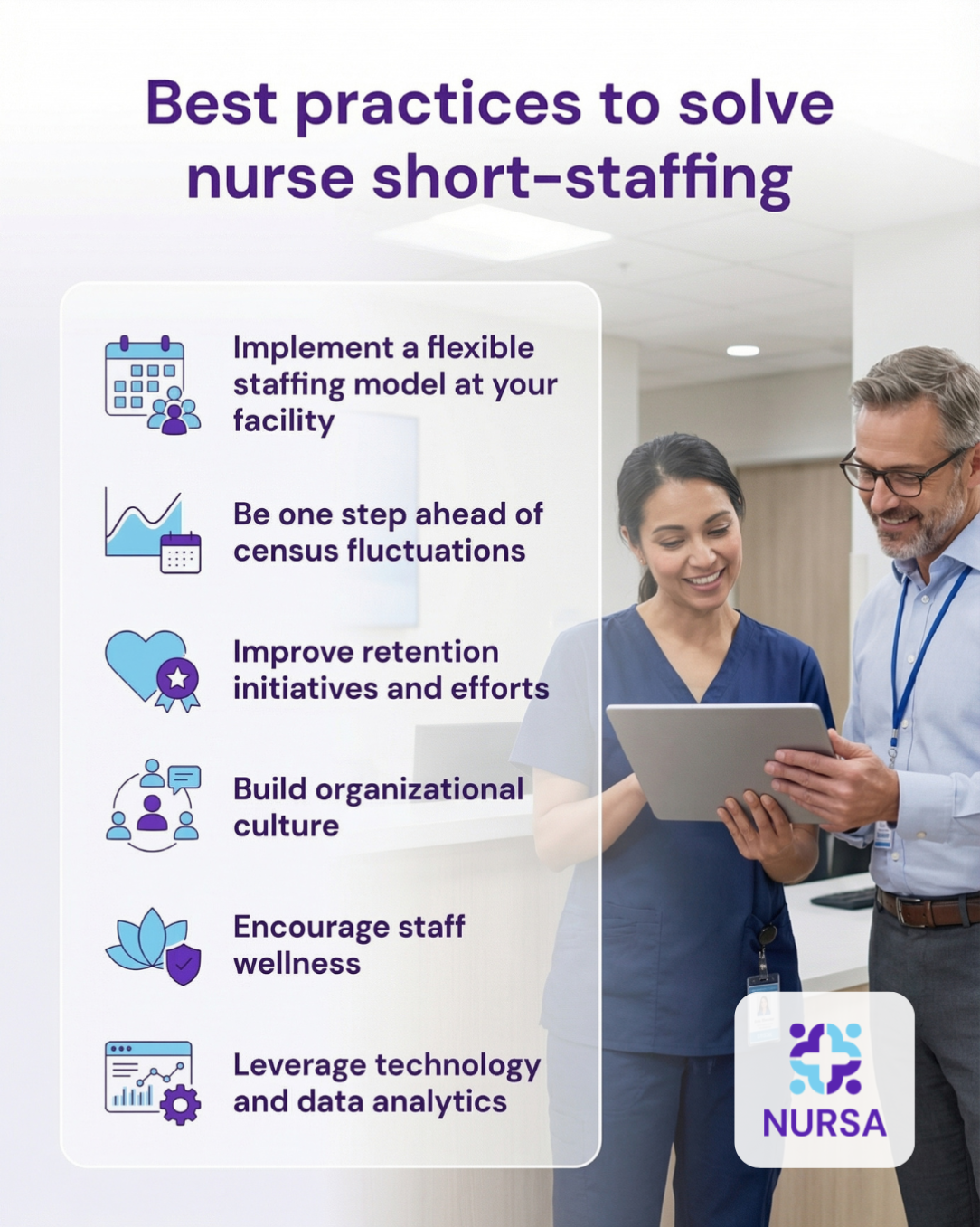 Best practices to solve nurse short-staffing

Implement a flexible staffing model at your facility

Be one step ahead of census fluctuations

Improve retention initiatives and efforts

Build organizational culture

Encourage staff wellness

Leverage technology and data analytics

NURSA