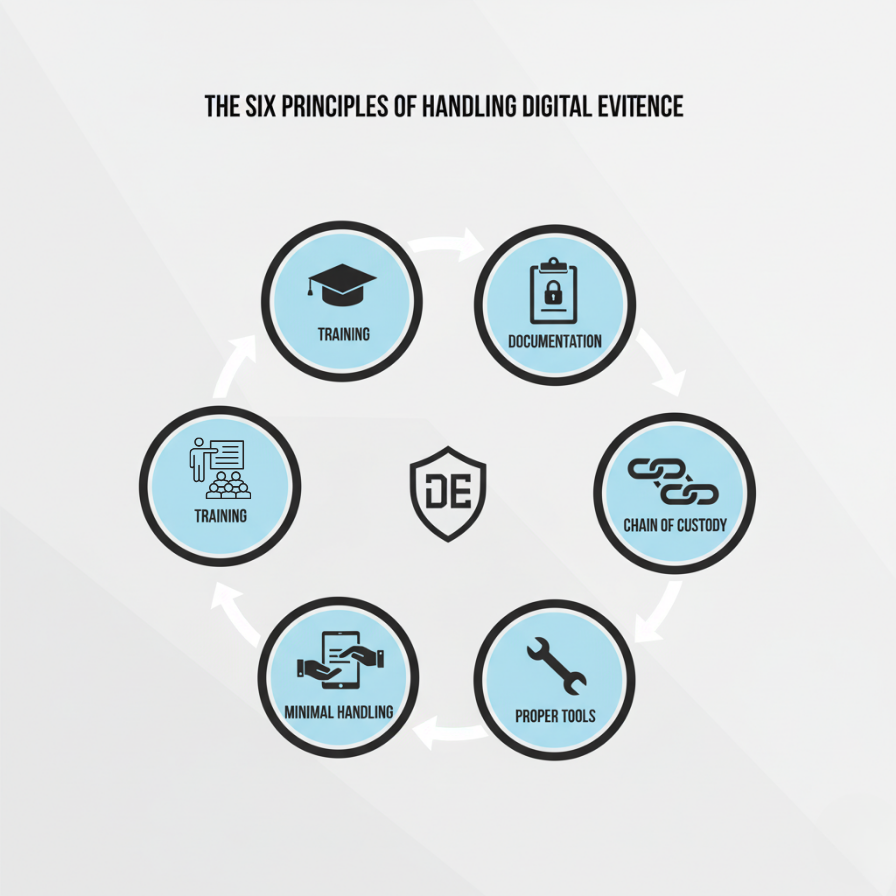 THE SIX PRINCIPLES OF HANDLING DIGITAL EVITENCE

TRAINING

DOCUMENTATION

CHAIN OF CUSTODY

PROPER TOOLS

MINIMAL HANDLING

TRAINING

DE