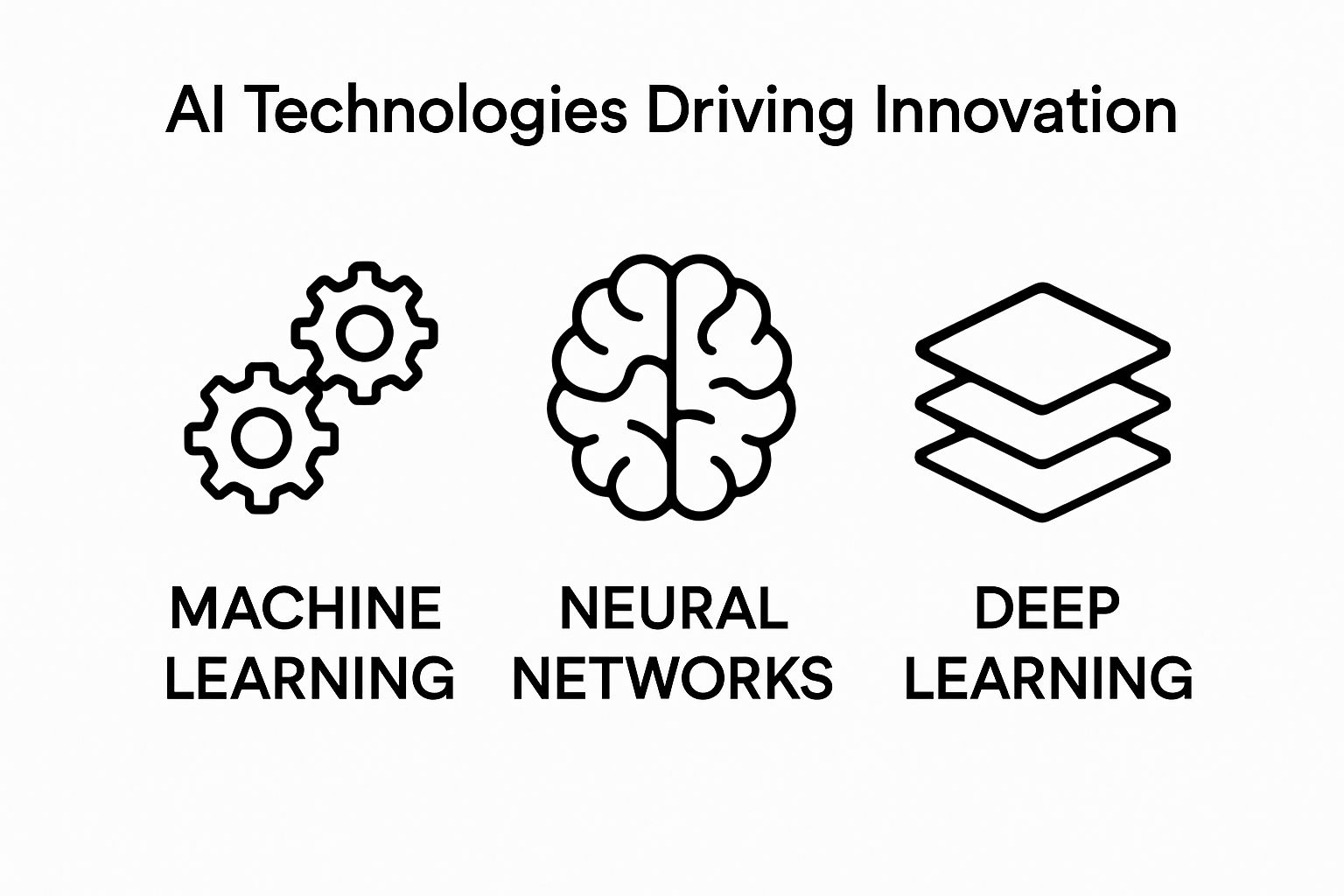 AI Technologies Driving Innovation

MACHINE LEARNING

NEURAL NETWORKS

DEEP LEARNING