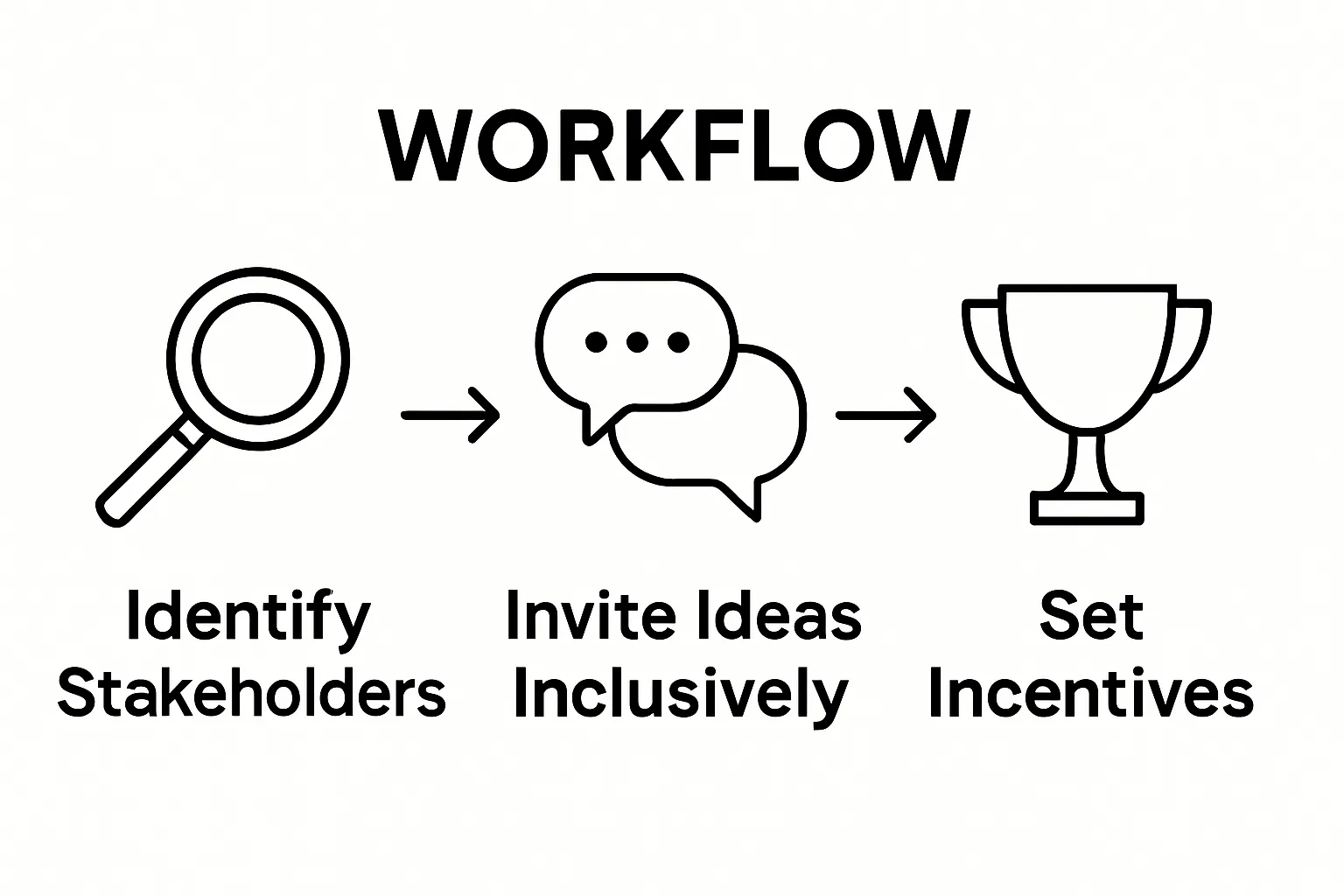 WORKFLOW

Identify Stakeholders

Invite Ideas Inclusively

Set Incentives