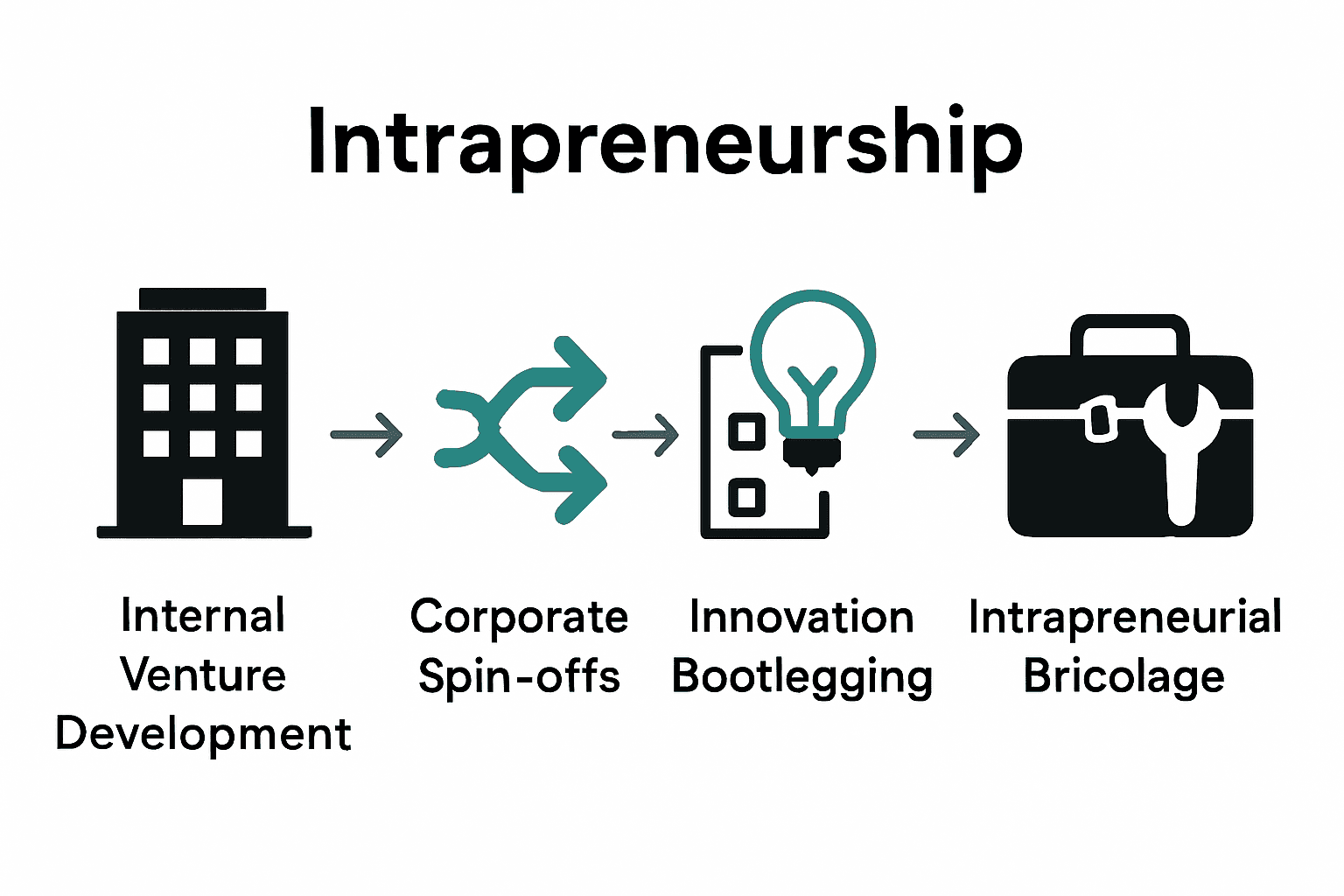 Intrapreneurship

Internal Venture Development

Corporate Spin-offs

Innovation Bootlegging

Intrapreneurial Bricolage