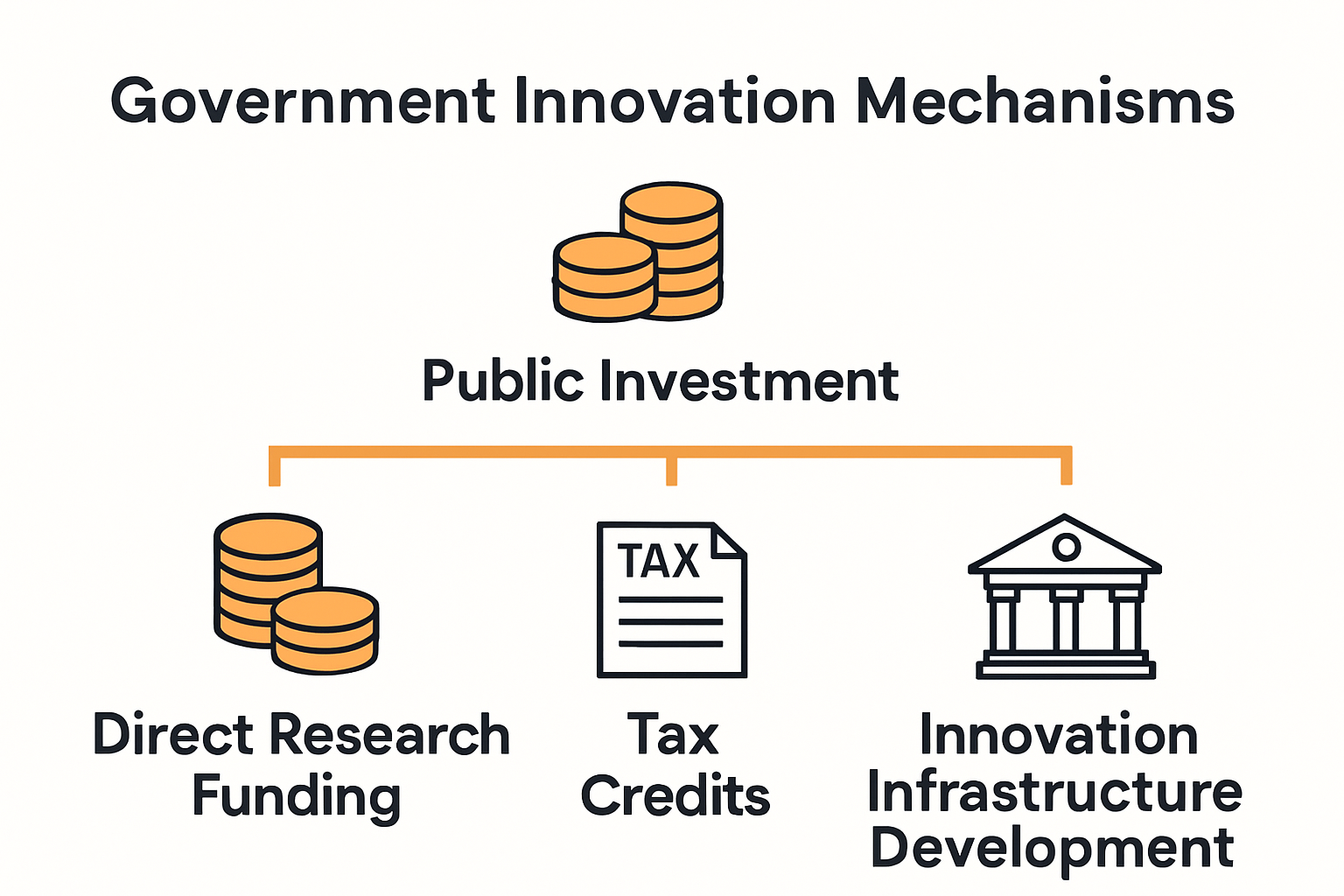 Government Innovation Mechanisms

Public Investment

Direct Research Funding

TAX

Tax Credits

Innovation Infrastructure Development