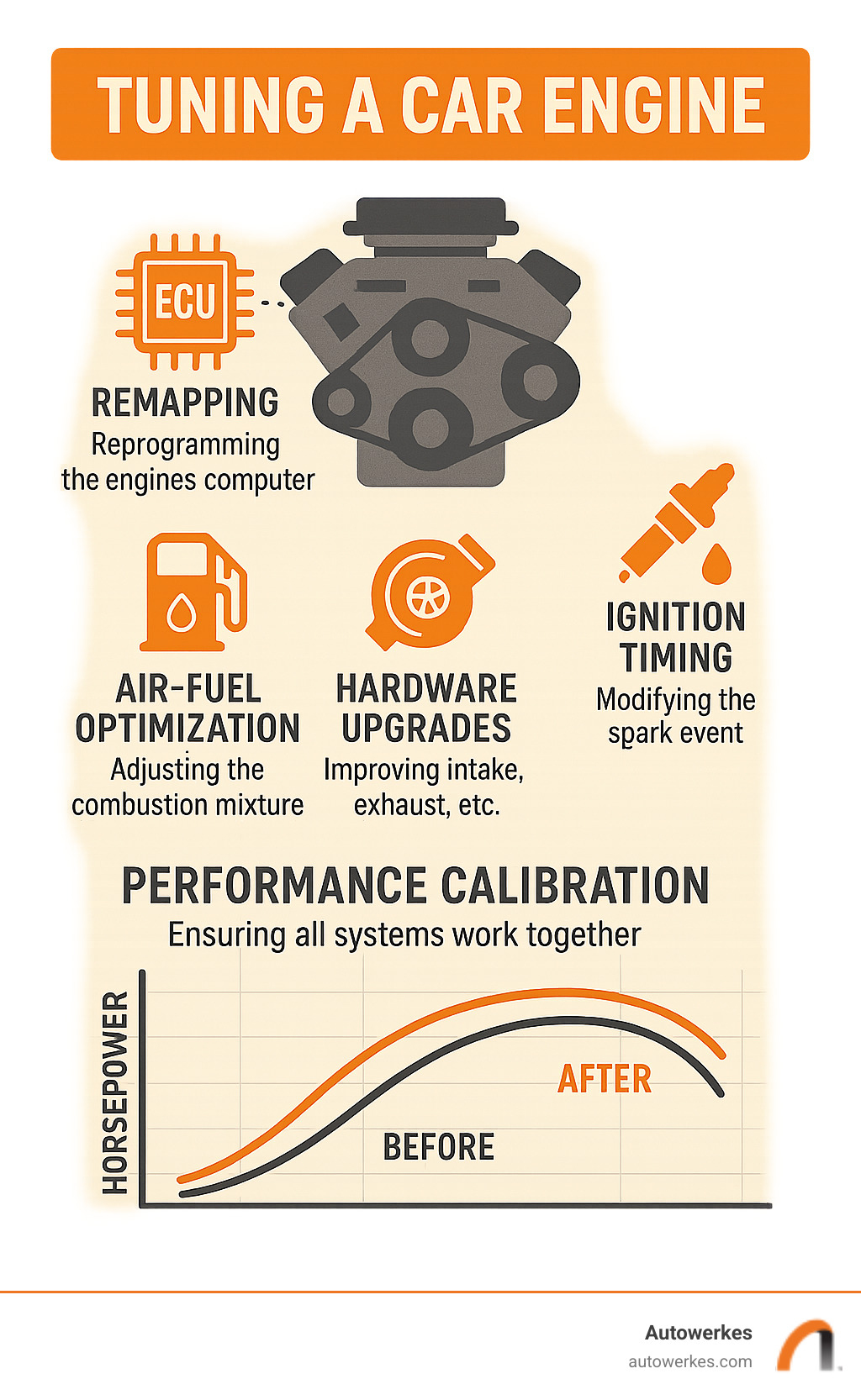 TUNING A CAR ENGINE

ECU

REMAPPING
Reprogramming the engines computer

AIR-FUEL OPTIMIZATION
Adjusting the combustion mixture

HARDWARE UPGRADES
Improving intake, exhaust, etc.

IGNITION TIMING
Modifying the spark event

PERFORMANCE CALIBRATION
Ensuring all systems work together

HORSEPOWER

AFTER

BEFORE

Autowerkes
autowerkes.com