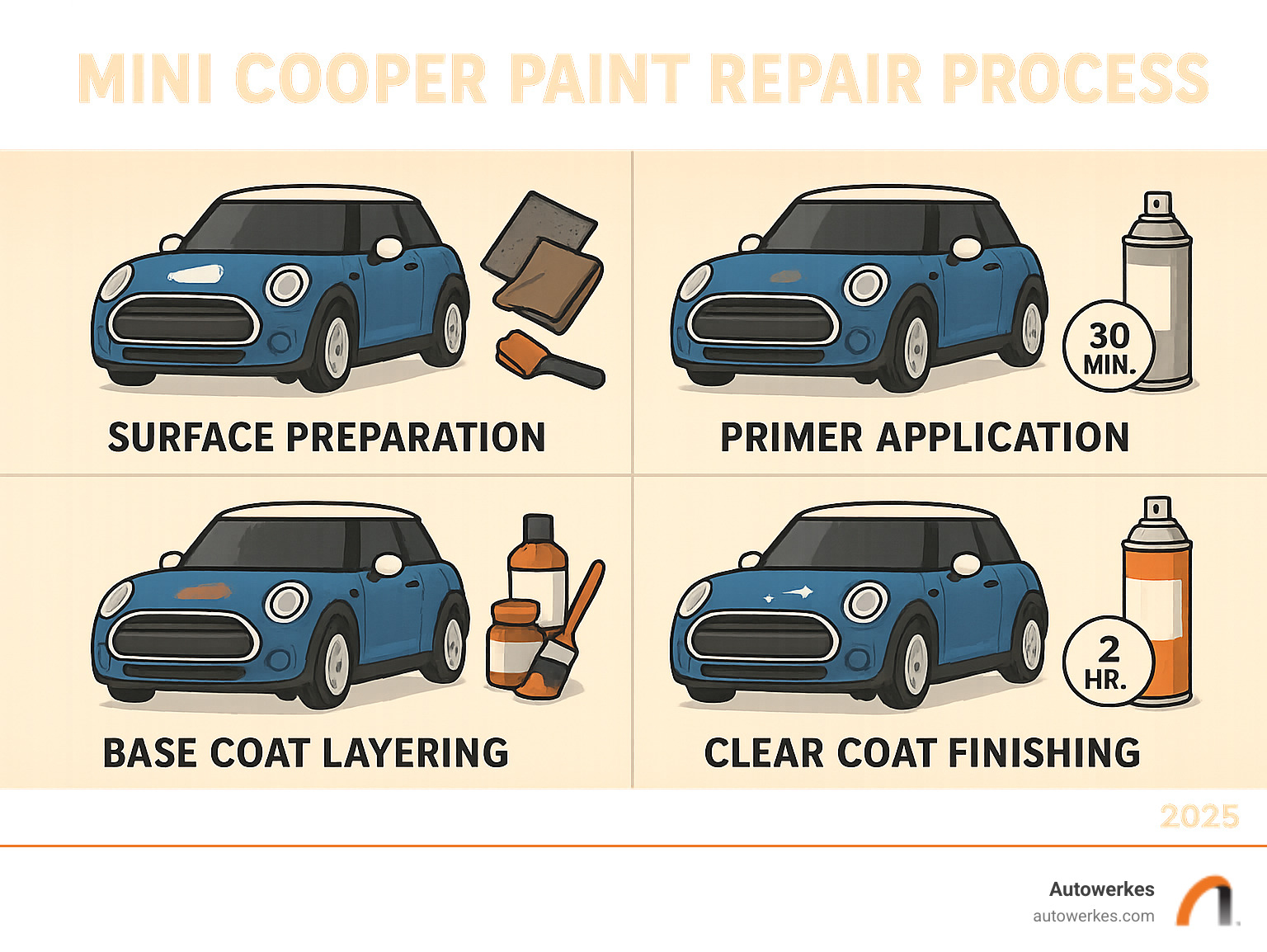 MINI COOPER PAINT REPAIR PROCESS

SURFACE PREPARATION

30 MIN.

PRIMER APPLICATION

BASE COAT LAYERING

2 HR.

CLEAR COAT FINISHING

2025

Autowerkes
autowerkes.com