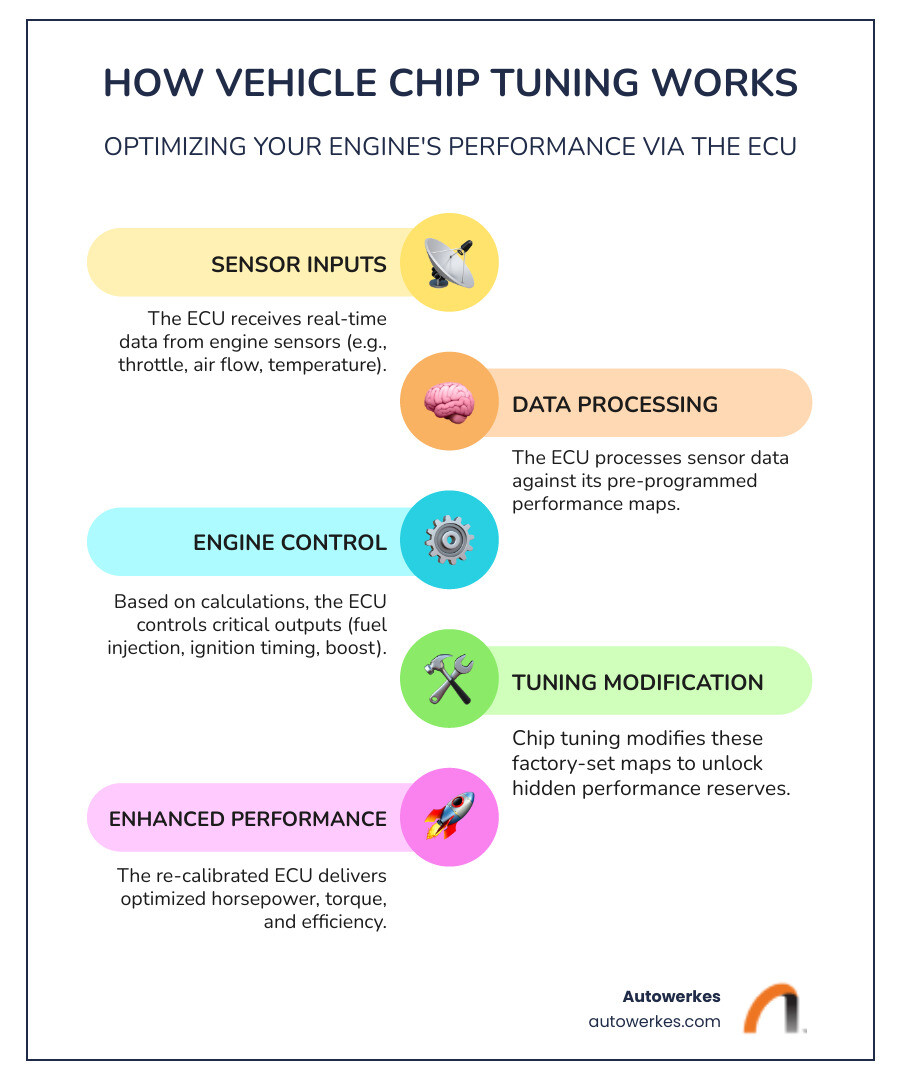 HOW VEHICLE CHIP TUNING WORKS

OPTIMIZING YOUR ENGINE'S PERFORMANCE VIA THE ECU

SENSOR INPUTS

The ECU receives real-time data from engine sensors (e.g., throttle, air flow, temperature).

DATA PROCESSING

The ECU processes sensor data against its pre-programmed performance maps.

ENGINE CONTROL

Based on calculations, the ECU controls critical outputs (fuel injection, ignition timing, boost).

TUNING MODIFICATION

Chip tuning modifies these factory-set maps to unlock hidden performance reserves.

ENHANCED PERFORMANCE

The re-calibrated ECU delivers optimized horsepower, torque, and efficiency.

Autowerkes
autowerkes.com