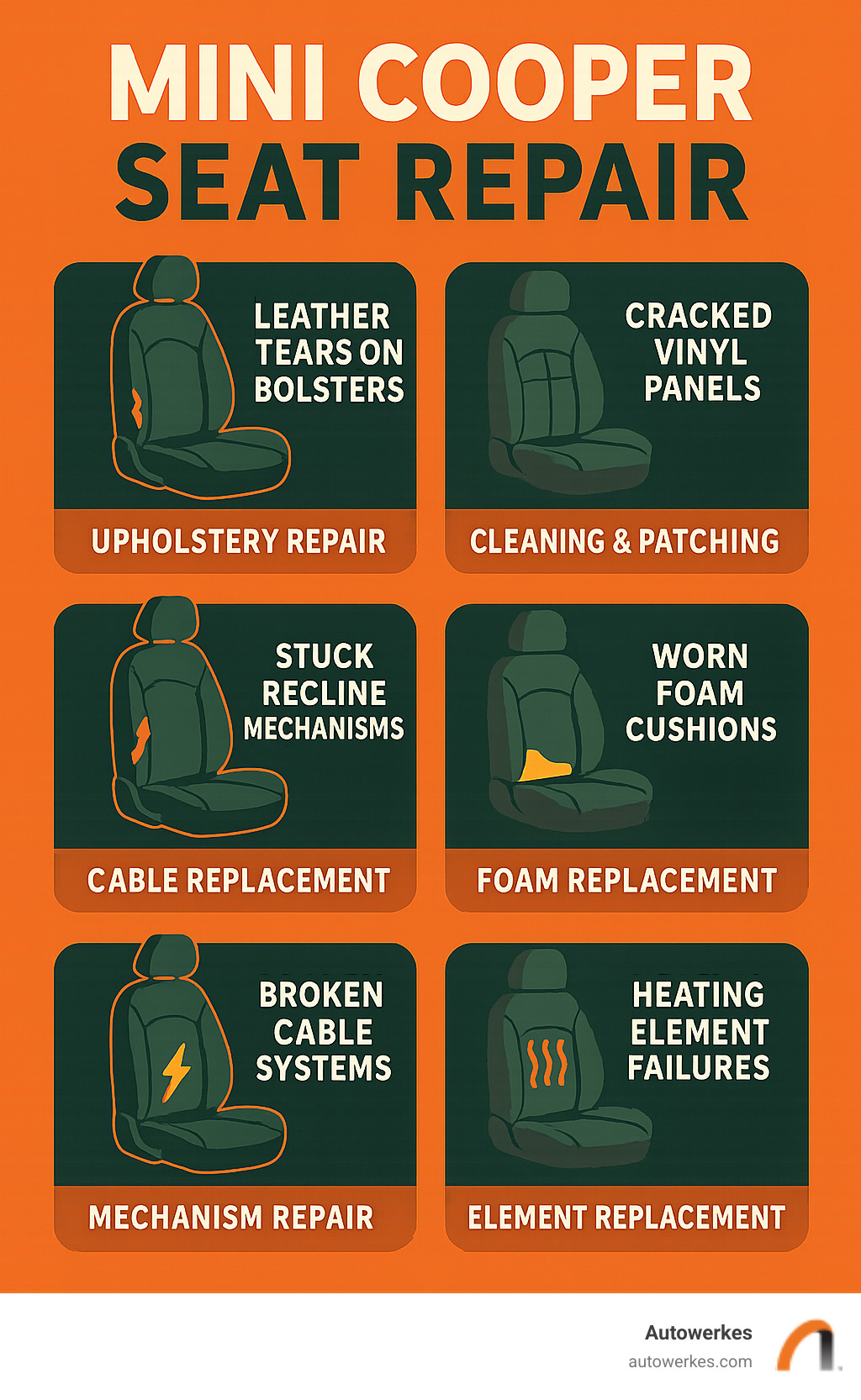 MINI COOPER
SEAT REPAIR

LEATHER TEARS ON BOLSTERS

UPHOLSTERY REPAIR

CRACKED VINYL PANELS

CLEANING & PATCHING

STUCK RECLINE MECHANISMS

CABLE REPLACEMENT

WORN FOAM CUSHIONS

FOAM REPLACEMENT

BROKEN CABLE SYSTEMS

MECHANISM REPAIR

HEATING ELEMENT FAILURES

ELEMENT REPLACEMENT

Autowerkes
autowerkes.com