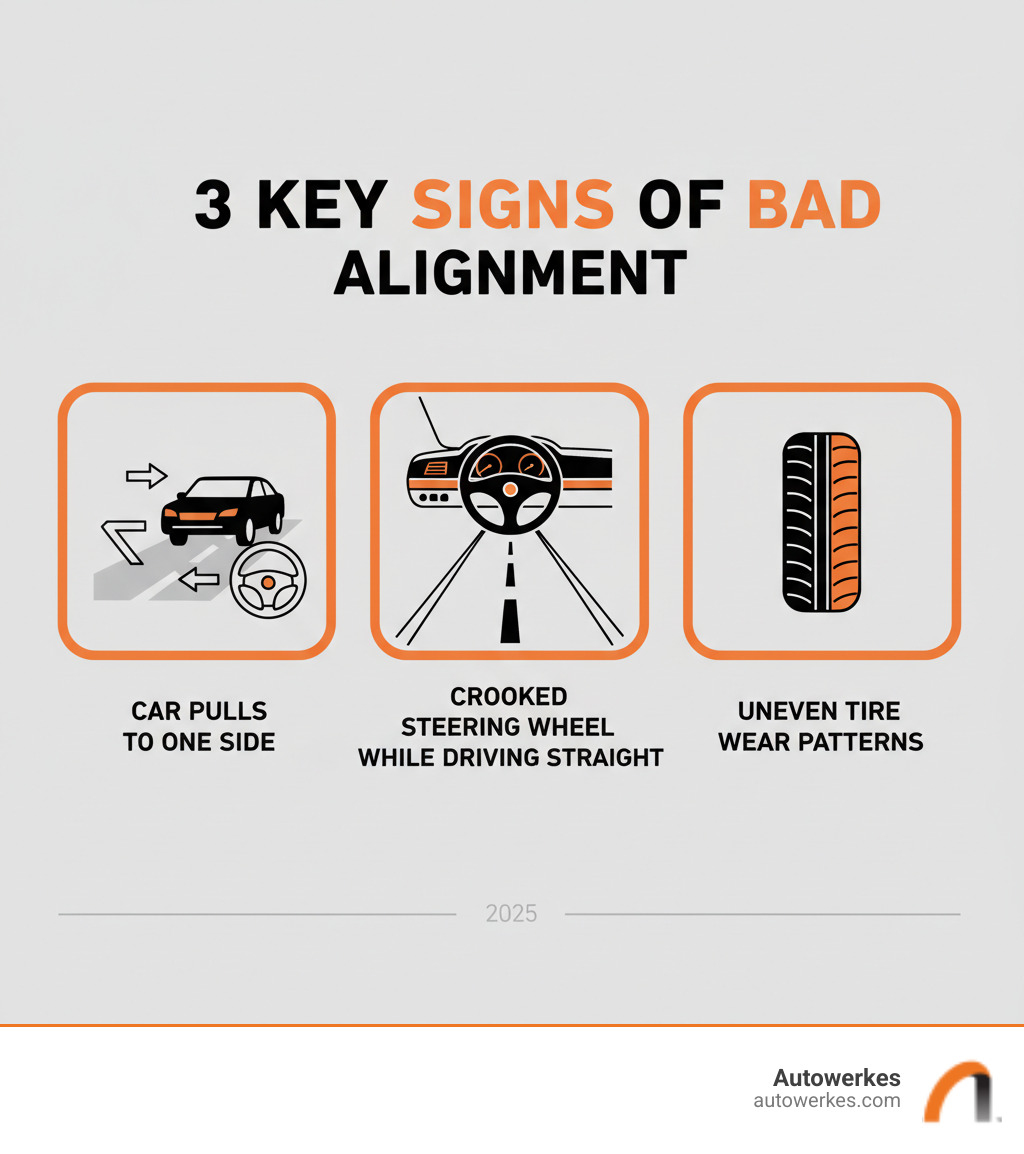 3 KEY SIGNS OF BAD ALIGNMENT

CAR PULLS TO ONE SIDE

CROOKED STEERING WHEEL WHILE DRIVING STRAIGHT

UNEVEN TIRE WEAR PATTERNS

2025

Autowerkes
autowerkes.com