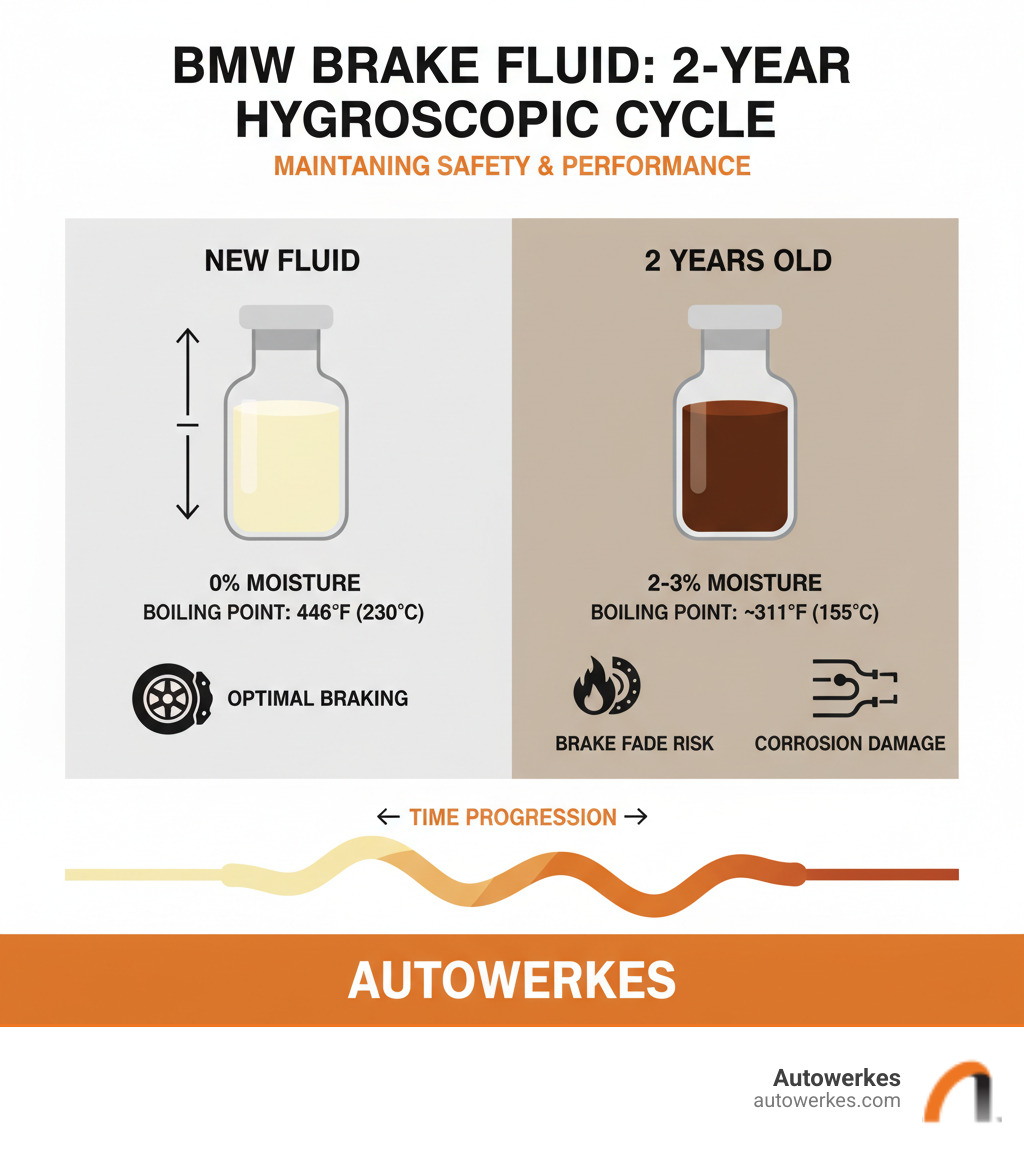 BMW BRAKE FLUID: 2-YEAR HYGROSCOPIC CYCLE

MAINTANING SAFETY & PERFORMANCE

NEW FLUID

0% MOISTURE
BOILING POINT: 446°F (230°C)

OPTIMAL BRAKING

2 YEARS OLD

2-3% MOISTURE
BOILING POINT: ~311°F (155°C)

BRAKE FADE RISK

CORROSION DAMAGE

← TIME PROGRESSION →

AUTOWERKES

Autowerkes
autowerkes.com