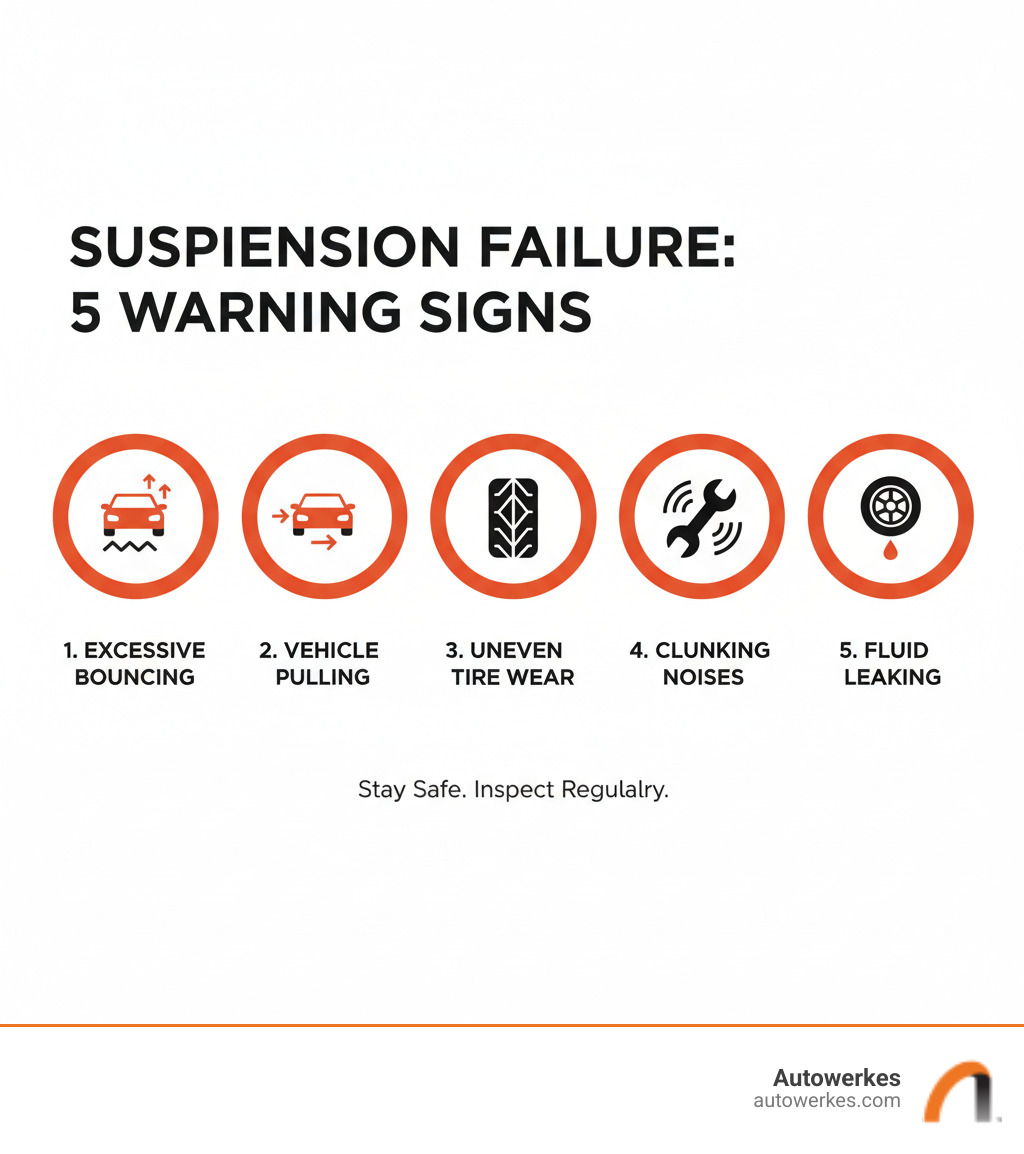 SUSPIENSION FAILURE:
5 WARNING SIGNS

1. EXCESSIVE BOUNCING

2. VEHICLE PULLING

3. UNEVEN TIRE WEAR

4. CLUNKING NOISES

5. FLUID LEAKING

Stay Safe. Inspect Regulalry.

Autowerkes
autowerkes.com