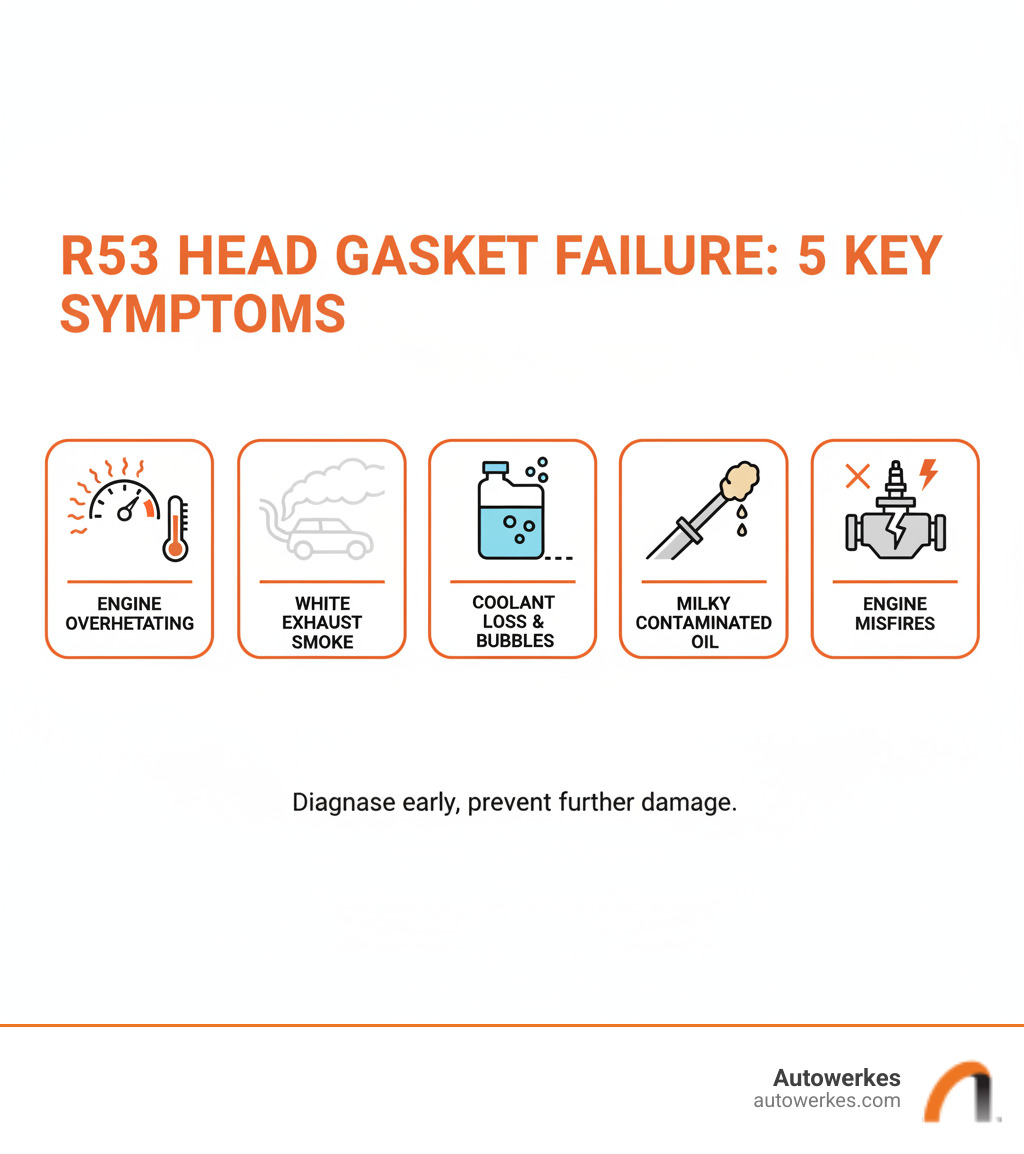 R53 HEAD GASKET FAILURE: 5 KEY SYMPTOMS

ENGINE OVERHETATING

WHITE EXHAUST SMOKE

COOLANT LOSS & BUBBLES

MILKY CONTAMINATED OIL

ENGINE MISFIRES

Diagnase early, prevent further damage.

Autowerkes
autowerkes.com