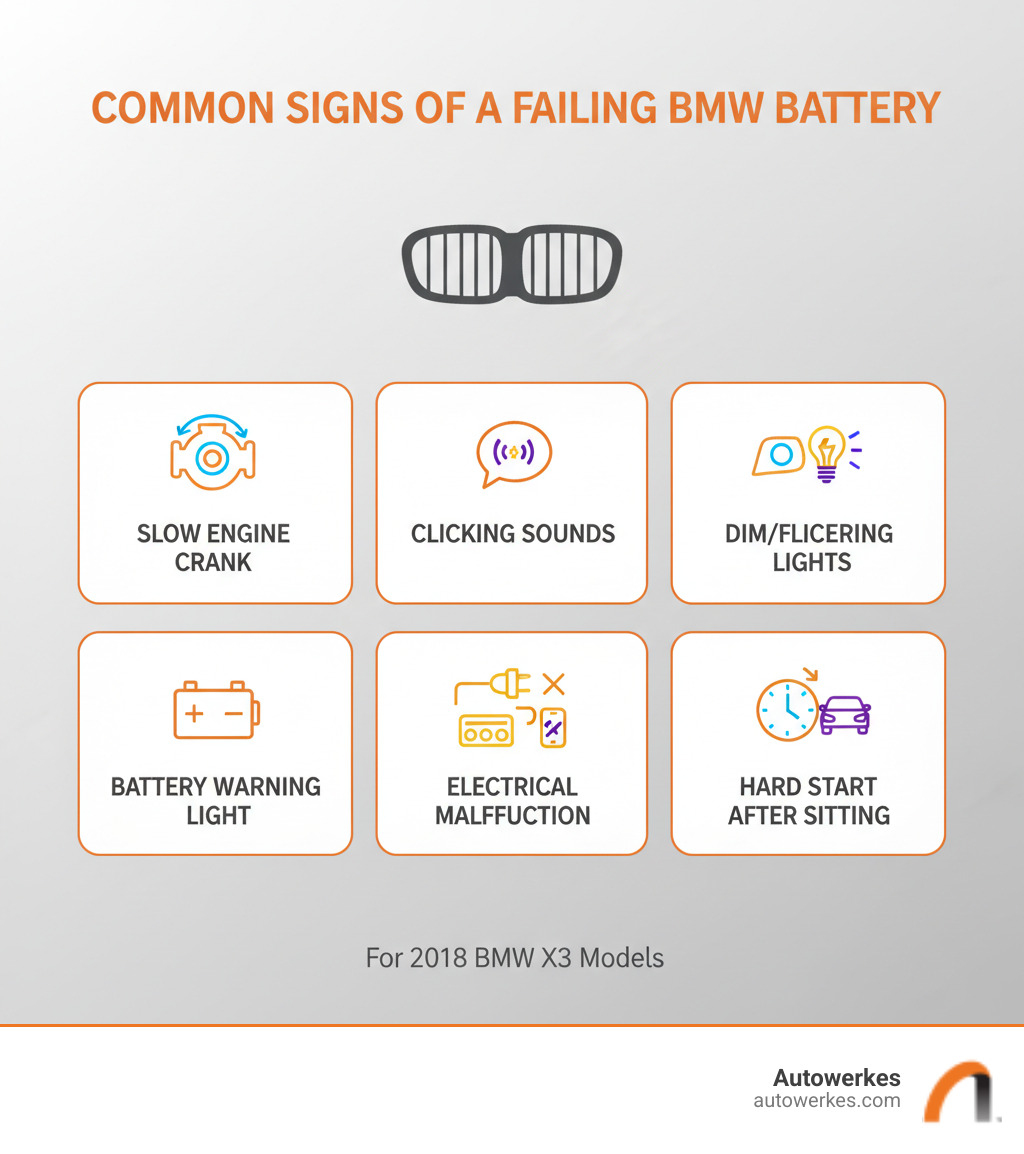 COMMON SIGNS OF A FAILING BMW BATTERY

SLOW ENGINE CRANK

CLICKING SOUNDS

DIM/FLICERING LIGHTS

BATTERY WARNING LIGHT

ELECTRICAL MALFFUCTION

HARD START AFTER SITTING

For 2018 BMW X3 Models

Autowerkes
autowerkes.com