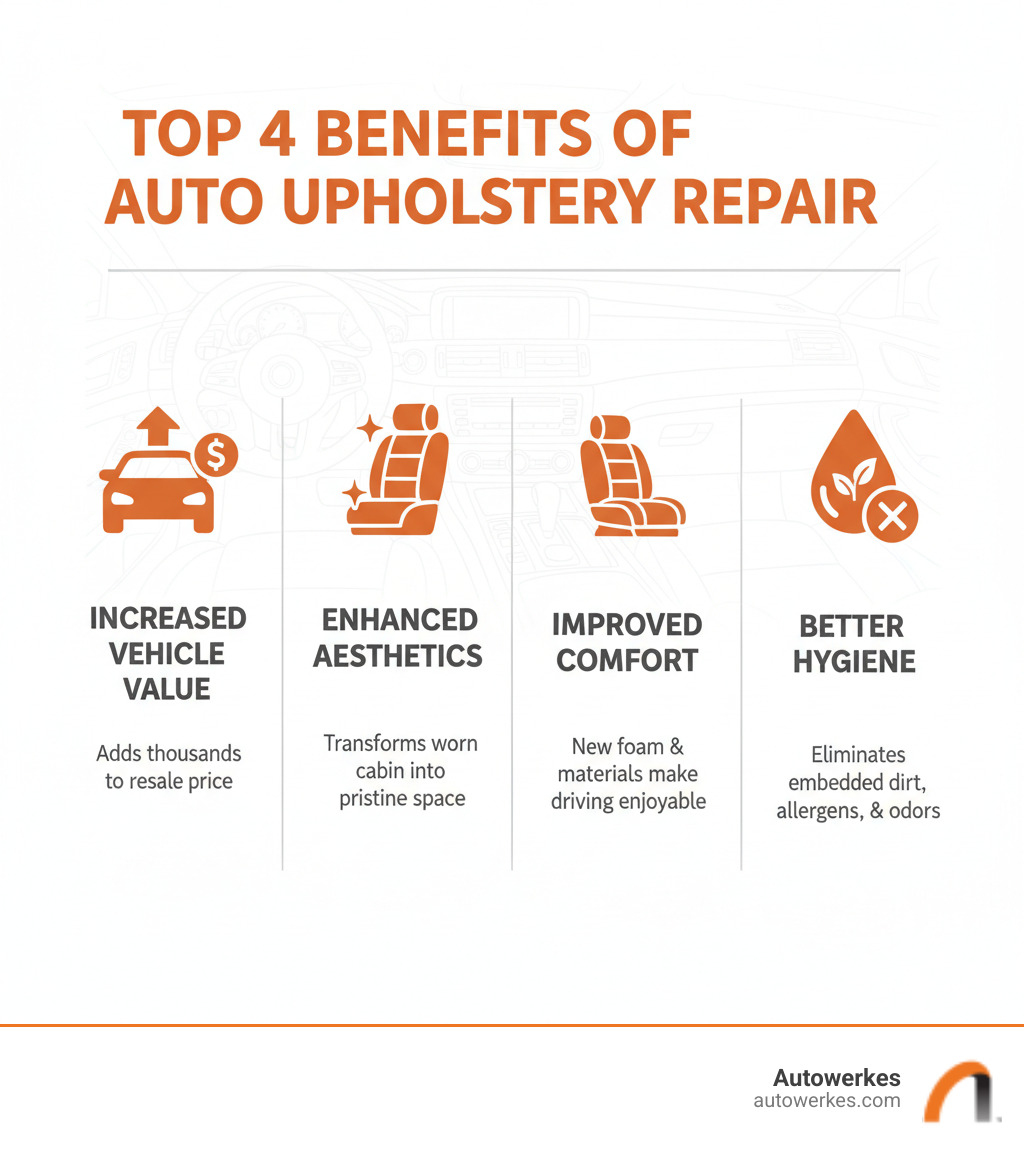 TOP 4 BENEFITS OF AUTO UPHOLSTERY REPAIR

INCREASED VEHICLE VALUE

Adds thousands to resale price

ENHANCED AESTHETICS

Transforms worn cabin into pristine space

IMPROVED COMFORT

New foam & materials make driving enjoyable

BETTER HYGIENE

Eliminates embedded dirt, allergens, & odors

Autowerkes
autowerkes.com