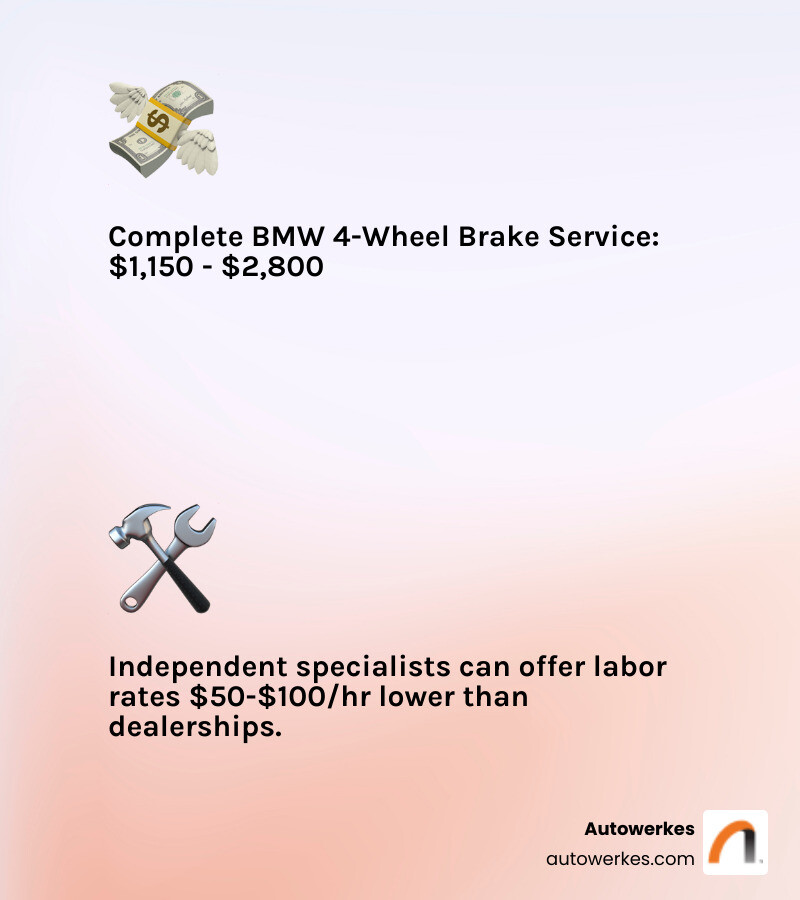 Complete BMW 4-Wheel Brake Service: \$1,150 - \$2,800

Independent specialists can offer labor rates \$50-\$100/hr lower than dealerships.

Autowerkes
autowerkes.com