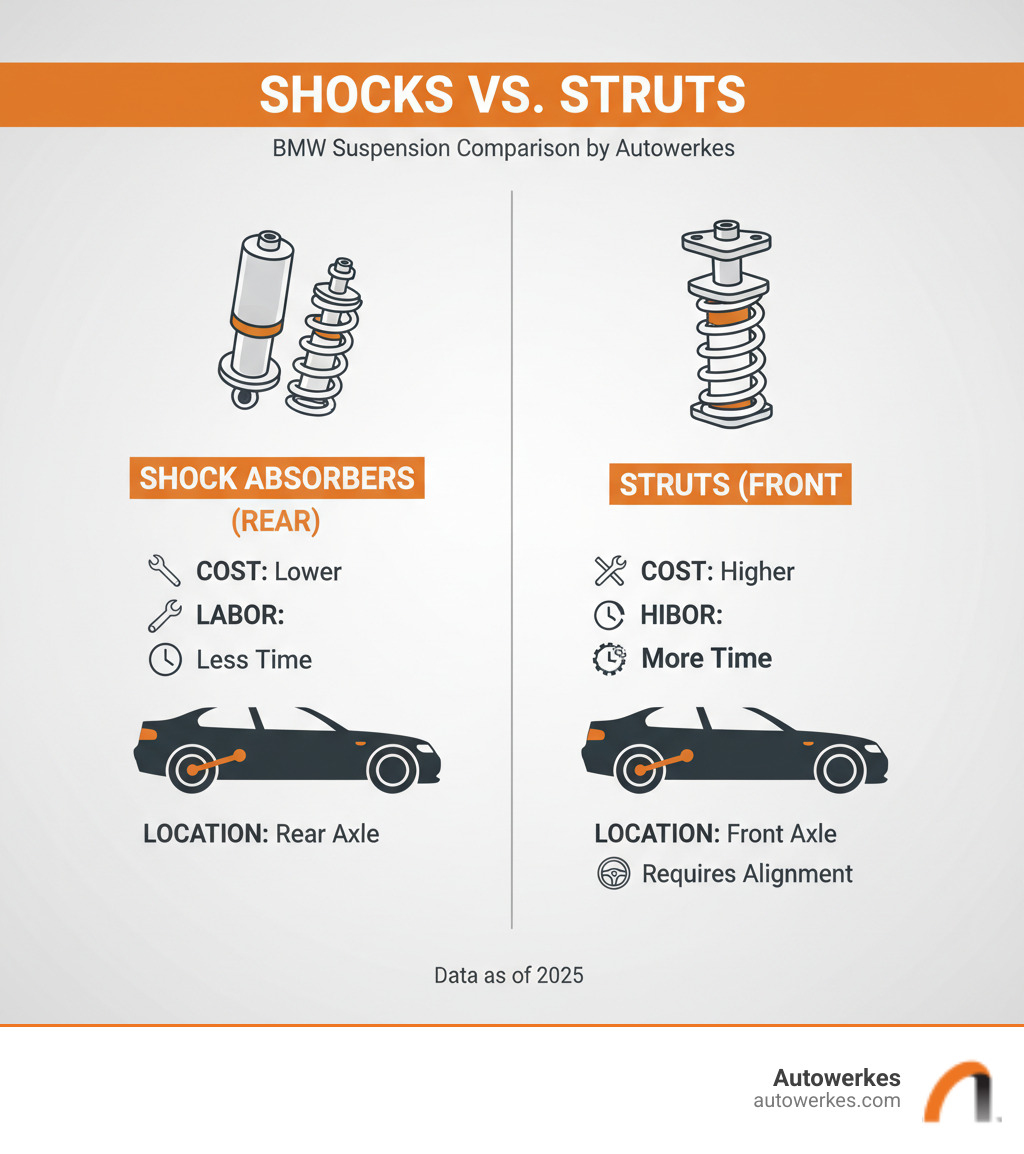 SHOCKS VS. STRUTS

BMW Suspension Comparison by Autowerkes

SHOCK ABSORBERS
(REAR)

COST: Lower

LABOR:

Less Time

LOCATION: Rear Axle

STRUTS (FRONT

COST: Higher

HIBOR:

More Time

LOCATION: Front Axle

Requires Alignment

Data as of 2025

Autowerkes
autowerkes.com