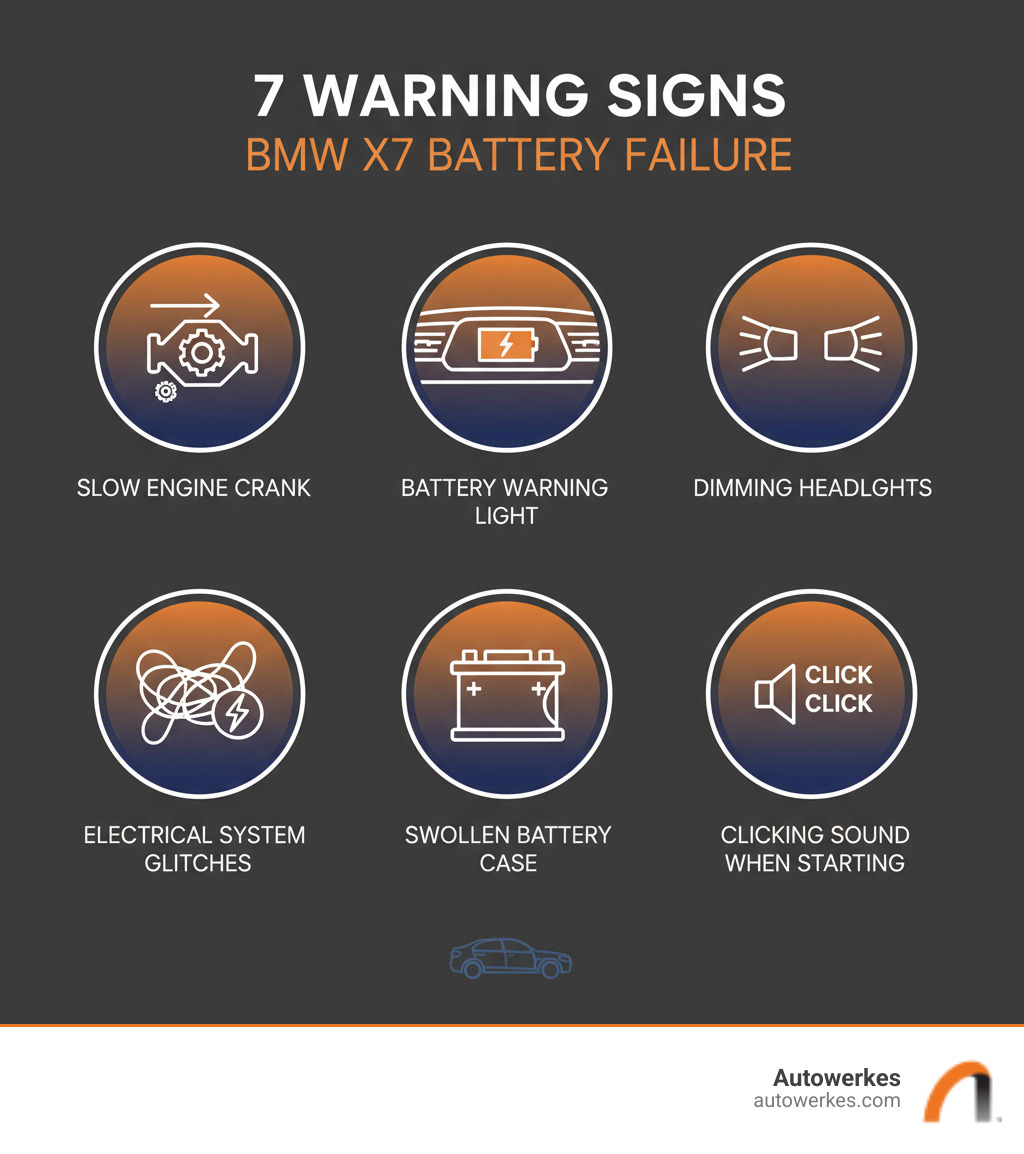 7 WARNING SIGNS
BMW X7 BATTERY FAILURE

SLOW ENGINE CRANK

BATTERY WARNING LIGHT

DIMMING HEADLGHTS

ELECTRICAL SYSTEM GLITCHES

SWOLLEN BATTERY CASE

CLICK
CLICK

CLICKING SOUND WHEN STARTING

Autowerkes
autowerkes.com