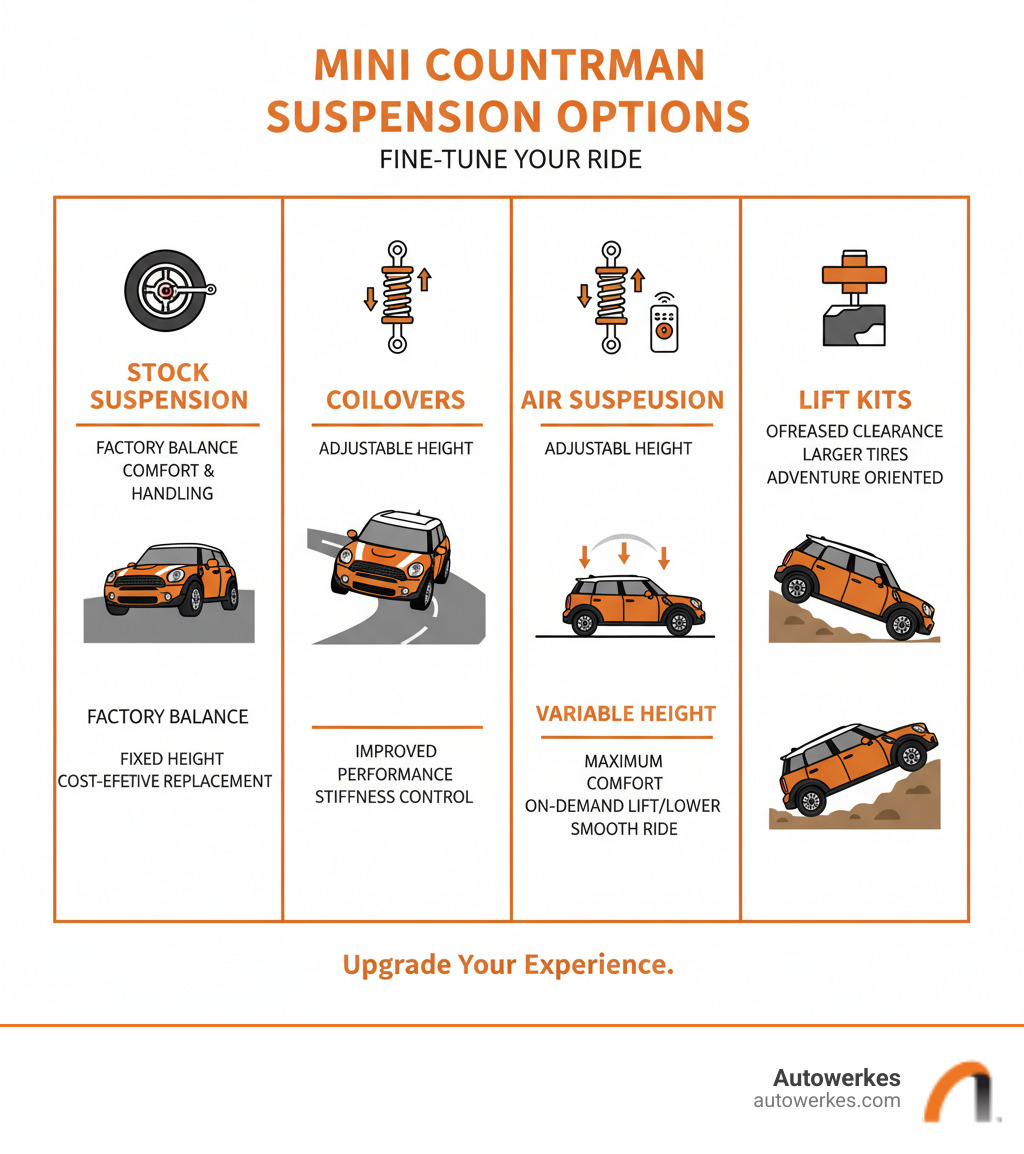 MINI COUNTRMAN SUSPENSION OPTIONS

FINE-TUNE YOUR RIDE

STOCK SUSPENSION

FACTORY BALANCE COMFORT & HANDLING

FACTORY BALANCE

FIXED HEIGHT
COST-EFETIVE REPLACEMENT

COILOVERS

ADJUSTABLE HEIGHT

IMPROVED PERFORMANCE STIFFNESS CONTROL

AIR SUSPEUSION

ADJUSTABL HEIGHT

VARIABLE HEIGHT

MAXIMUM COMFORT
ON-DEMAND LIFT/LOWER
SMOOTH RIDE

LIFT KITS

OFREASED CLEARANCE
LARGER TIRES
ADVENTURE ORIENTED

Upgrade Your Experience.

Autowerkes
autowerkes.com