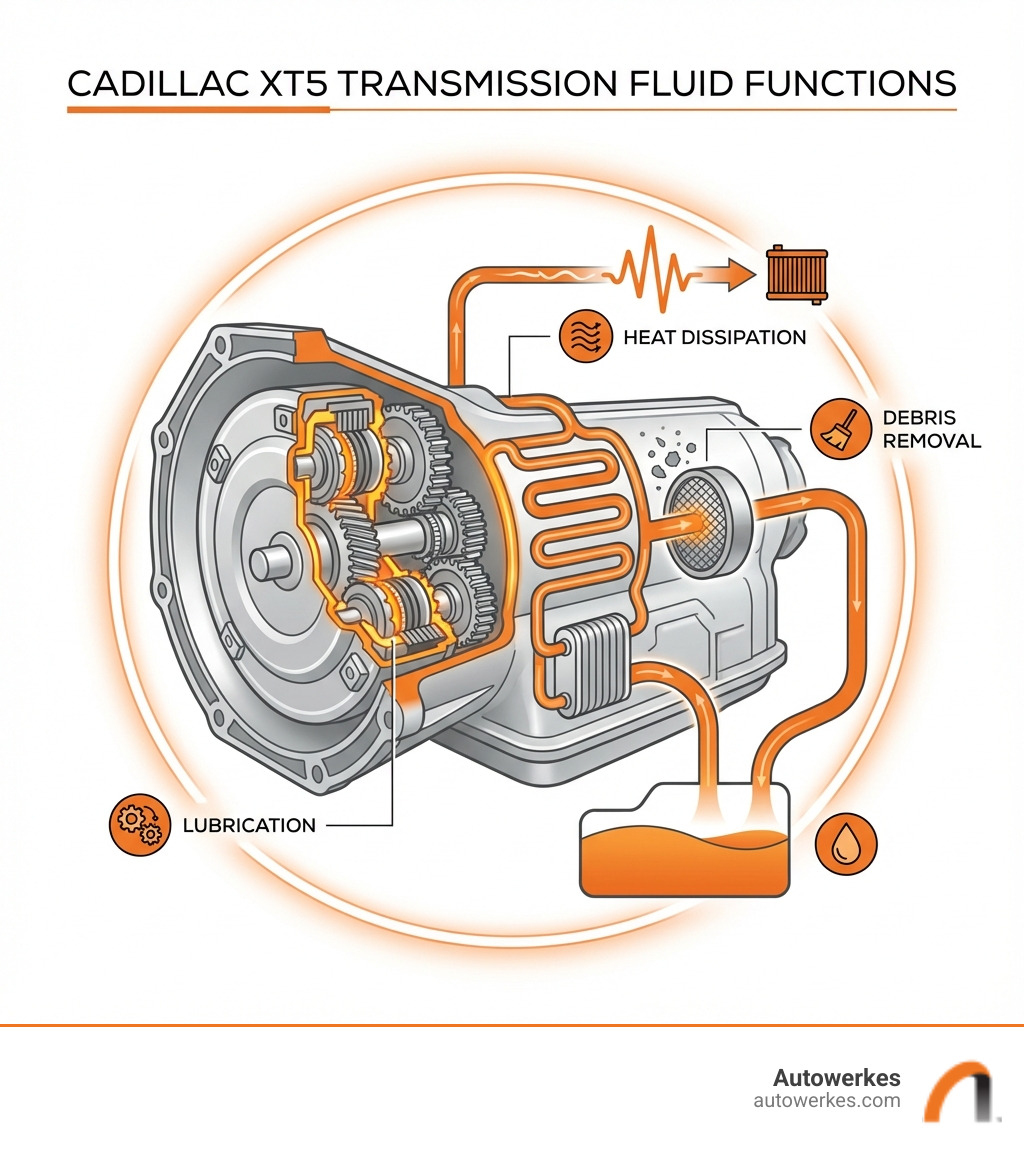 CADILLAC XT5 TRANSMISSION FLUID FUNCTIONS

HEAT DISSIPATION

DEBRIS REMOVAL

LUBRICATION

Autowerkes
autowerkes.com