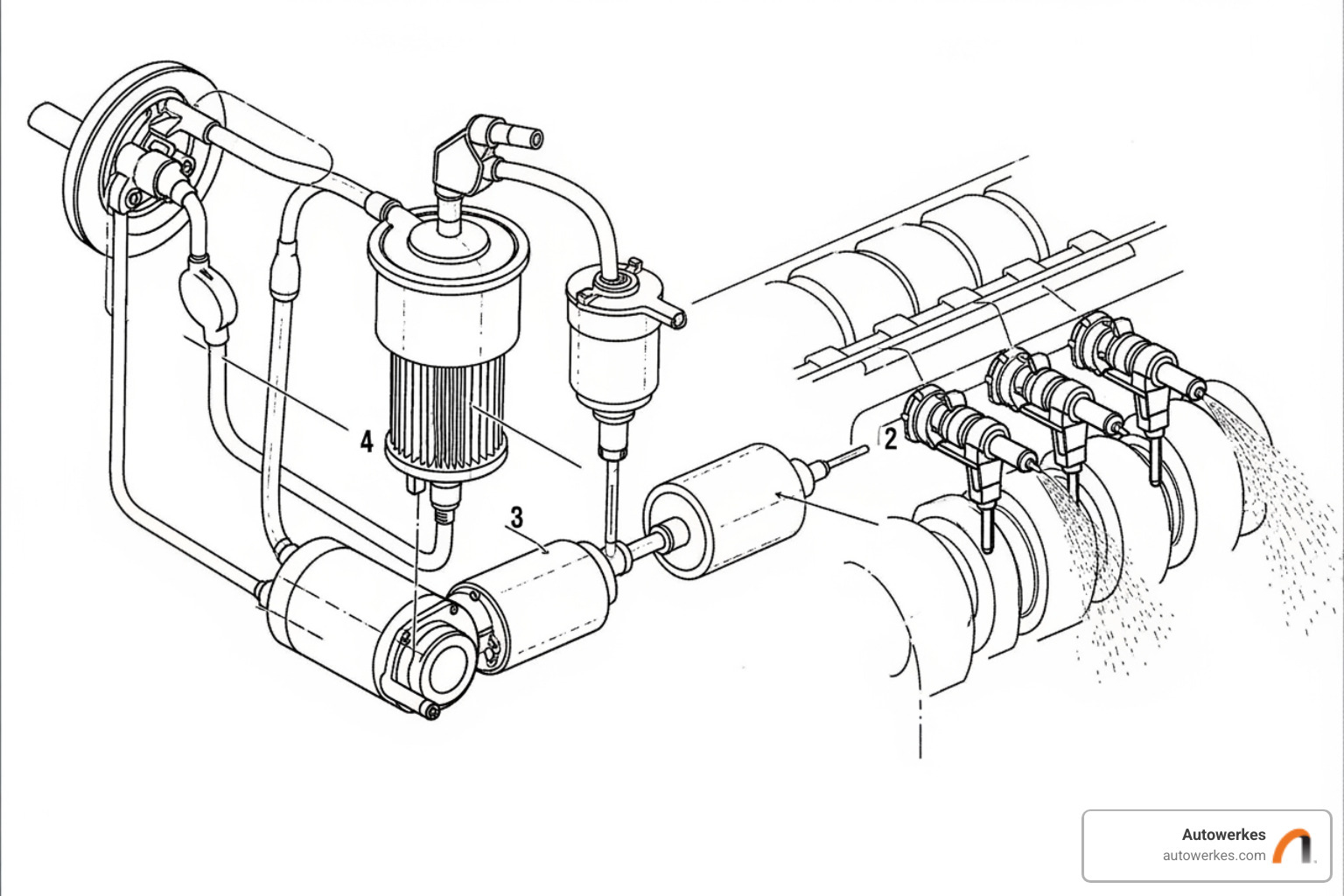 4
3
2
Autowerkes
autowerkes.com