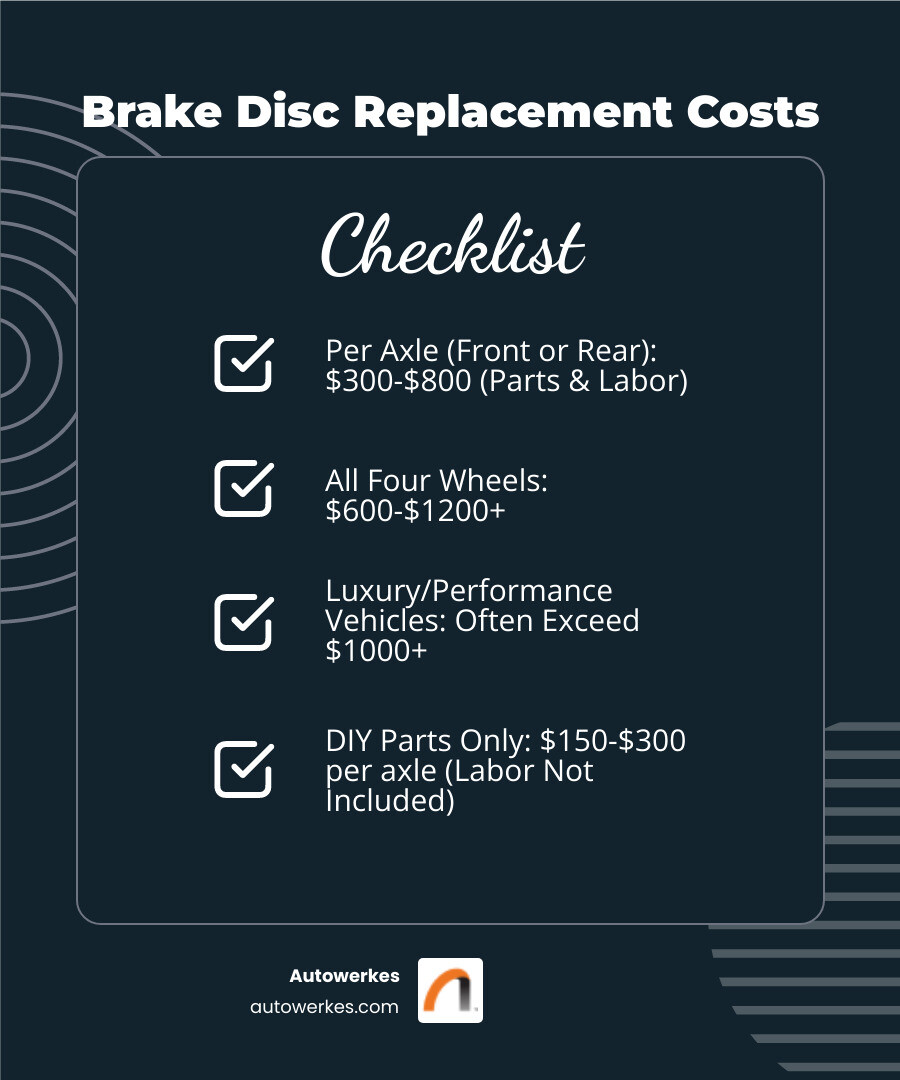 Brake Disc Replacement Costs

Checklist

Per Axle (Front or Rear): \$300-\$800 (Parts & Labor)

All Four Wheels: \$600-\$1200+

Luxury/Performance Vehicles: Often Exceed \$1000+

DIY Parts Only: \$150-\$300 per axle (Labor Not Included)

Autowerkes
autowerkes.com