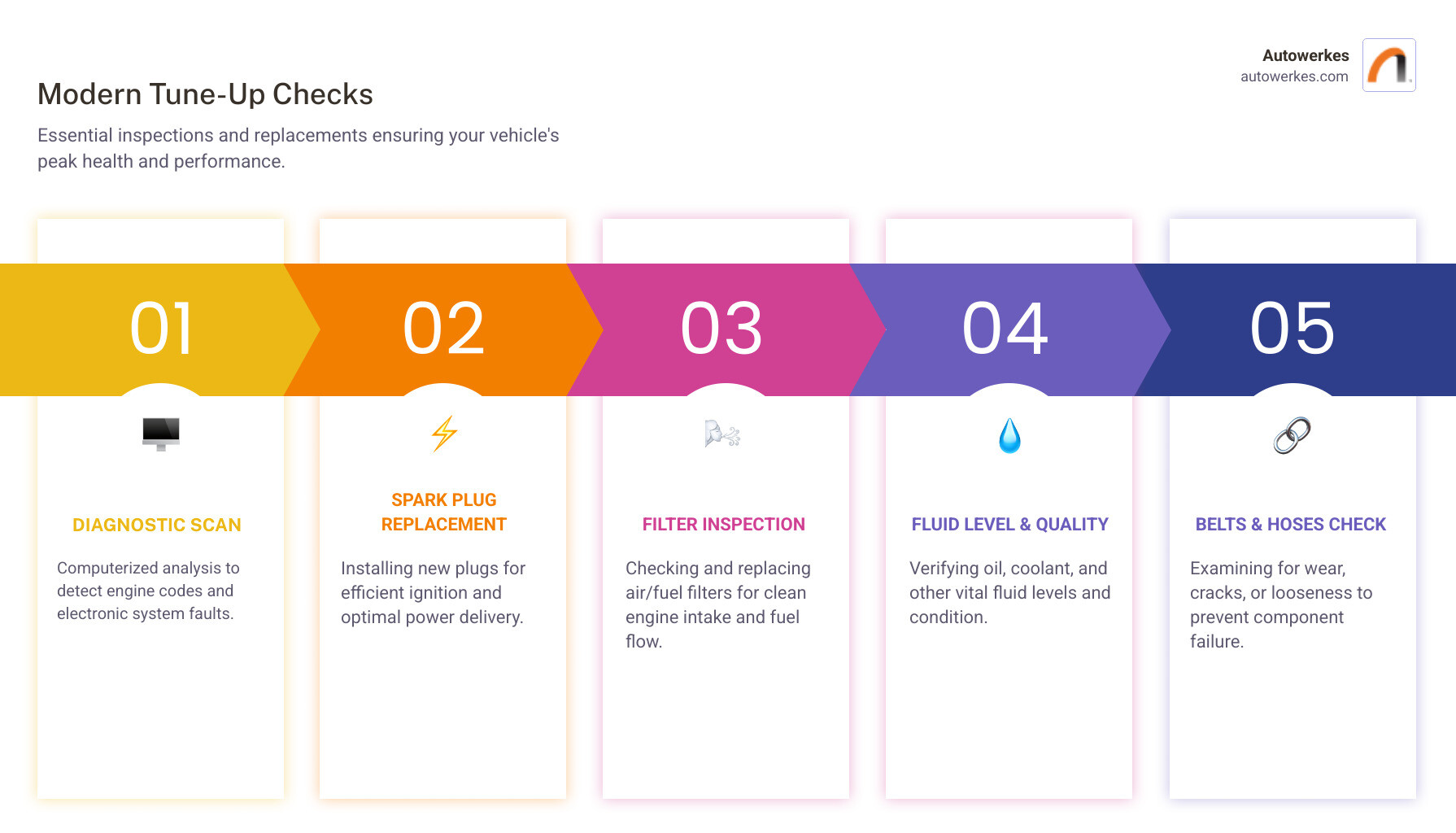 Autowerkes
autowerkes.com

Modern Tune-Up Checks

Essential inspections and replacements ensuring your vehicle's peak health and performance.

01

DIAGNOSTIC SCAN

Computerized analysis to detect engine codes and electronic system faults.

02

SPARK PLUG REPLACEMENT

Installing new plugs for efficient ignition and optimal power delivery.

03

FILTER INSPECTION

Checking and replacing air/fuel filters for clean engine intake and fuel flow.

04

FLUID LEVEL & QUALITY

Verifying oil, coolant, and other vital fluid levels and condition.

05

BELTS & HOSES CHECK

Examining for wear, cracks, or looseness to prevent component failure.