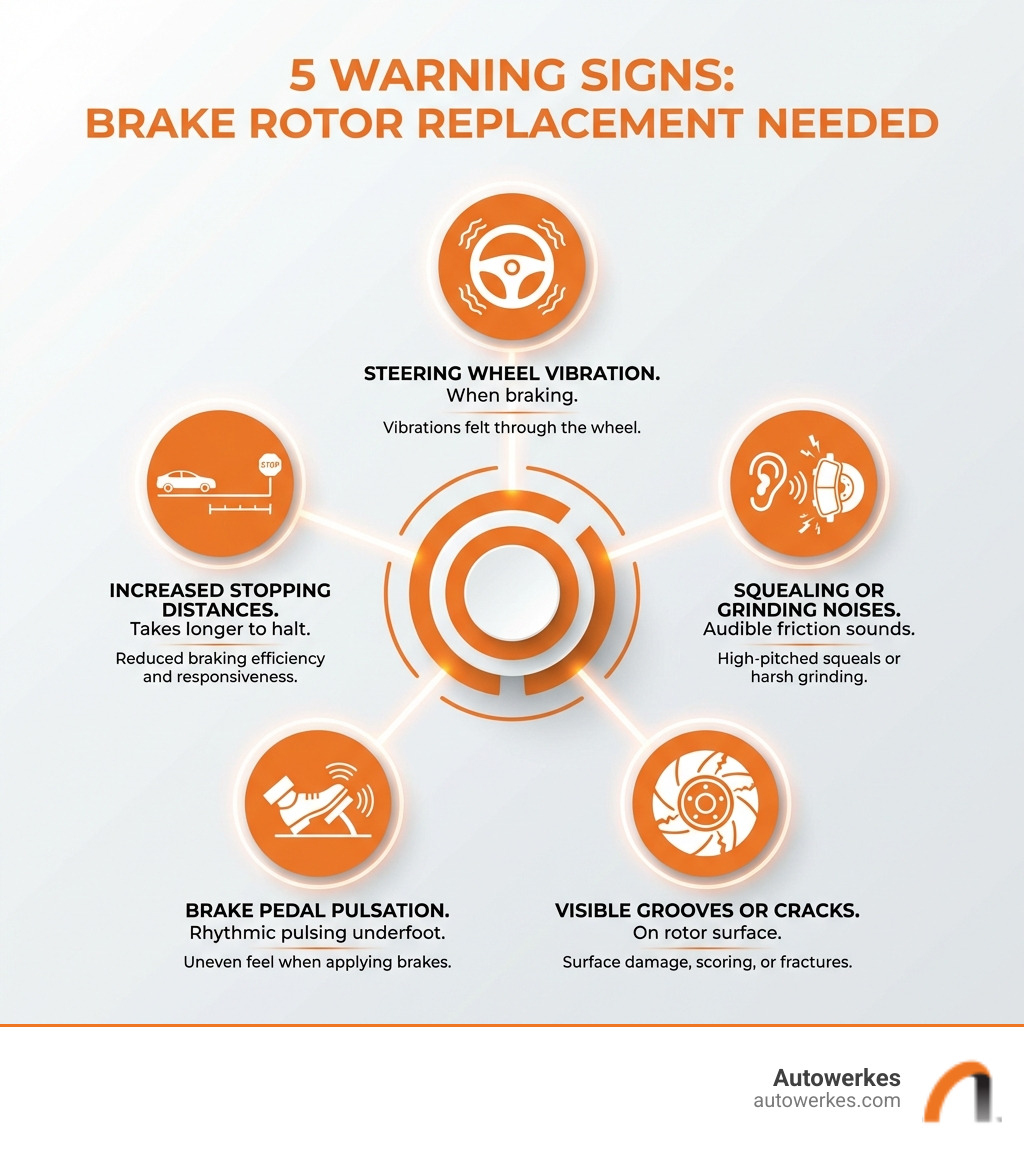 5 WARNING SIGNS:
BRAKE ROTOR REPLACEMENT NEEDED

STEERING WHEEL VIBRATION.
When braking.

Vibrations felt through the wheel.

STOP

INCREASED STOPPING DISTANCES.
Takes longer to halt.

Reduced braking efficiency and responsiveness.

SQUEALING OR GRINDING NOISES.
Audible friction sounds.

High-pitched squeals or harsh grinding.

BRAKE PEDAL PULSATION.
Rhythmic pulsing underfoot.

Uneven feel when applying brakes.

VISIBLE GROOVES OR CRACKS.
On rotor surface.

Surface damage, scoring, or fractures.

Autowerkes
autowerkes.com