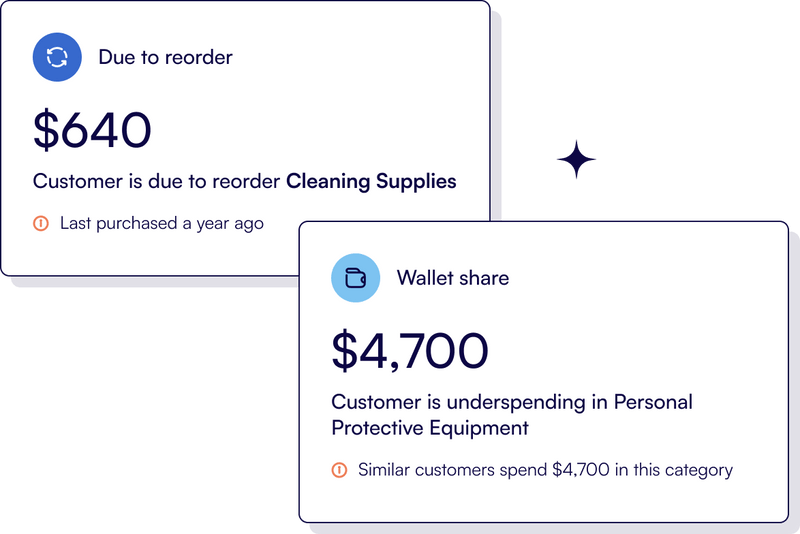 Due to reorder

$640

Customer is due to reorder Cleaning Supplies

Last purchased a year ago

Wallet share

$4,700

Customer is underspending in Personal Protective Equipment

Similar customers spend $4,700 in this category