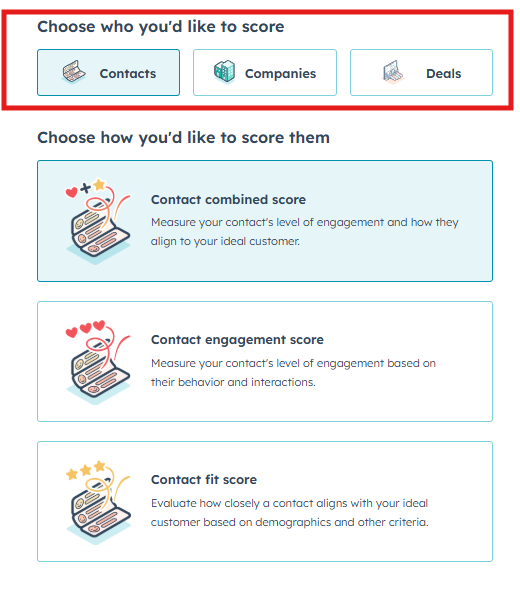 Choose who you'd like to score

Contacts

Companies

Deals

Choose how you'd like to score them

Contact combined score
Measure your contact's level of engagement and how they align to your ideal customer.

Contact engagement score
Measure your contact's level of engagement based on their behavior and interactions.

Contact fit score
Evaluate how closely a contact aligns with your ideal customer based on demographics and other criteria.