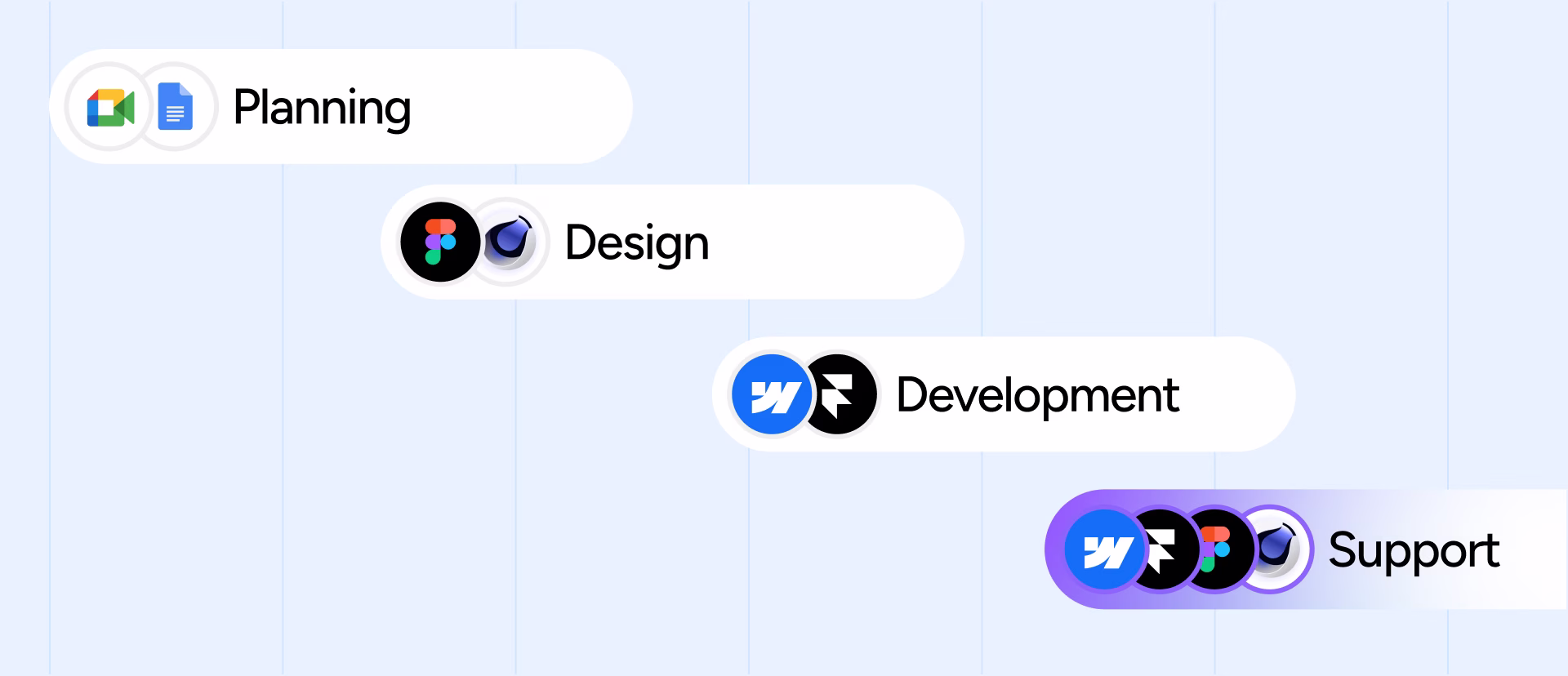 Planning

Design

Development

Support