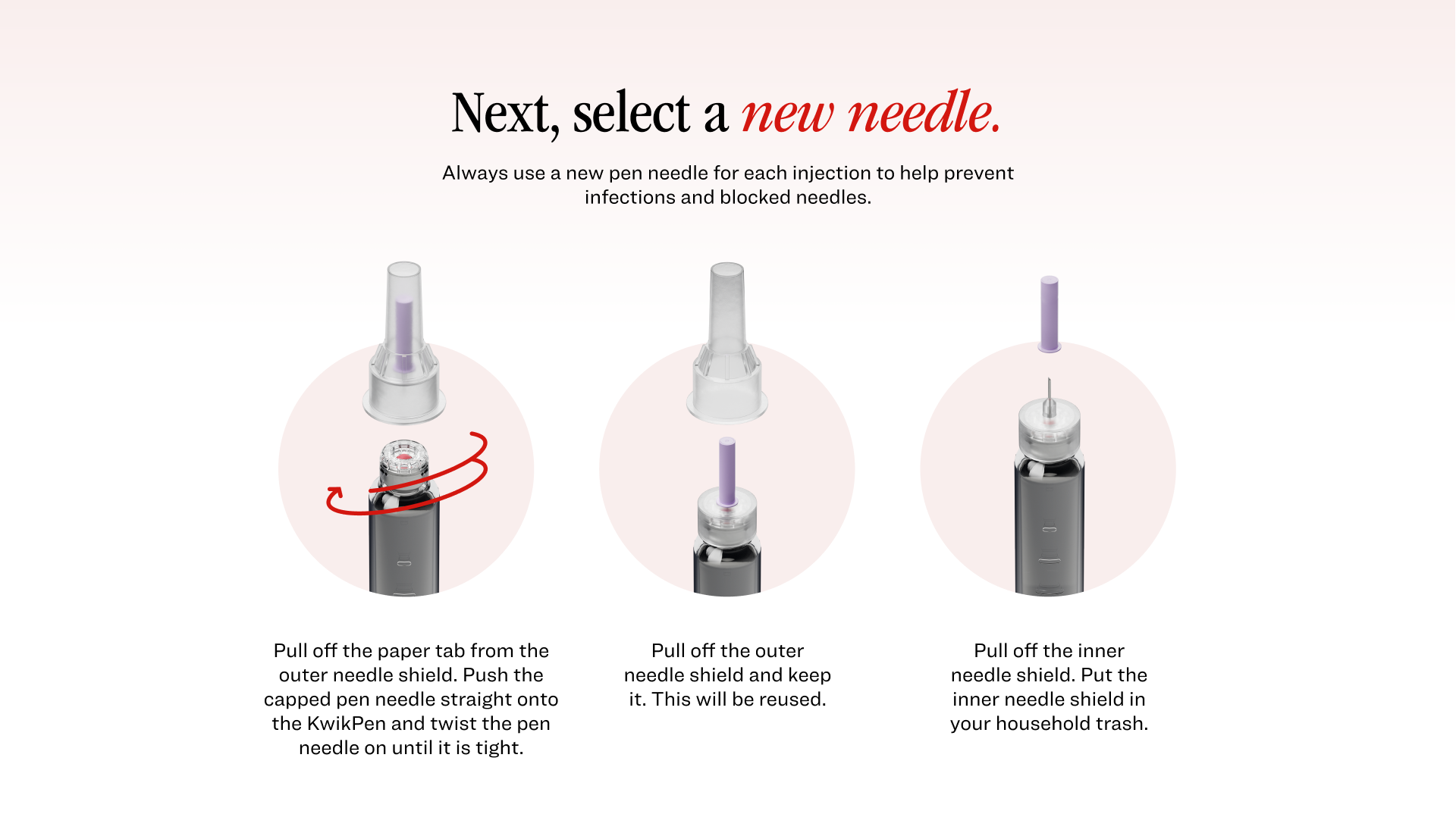 Next, select a new needle.

Always use a new pen needle for each injection to help prevent infections and blocked needles.

Pull off the paper tab from the outer needle shield. Push the capped pen needle straight onto the KwikPen and twist the pen needle on until it is tight.

Pull off the outer needle shield and keep it. This will be reused.

Pull off the inner needle shield. Put the inner needle shield in your household trash.