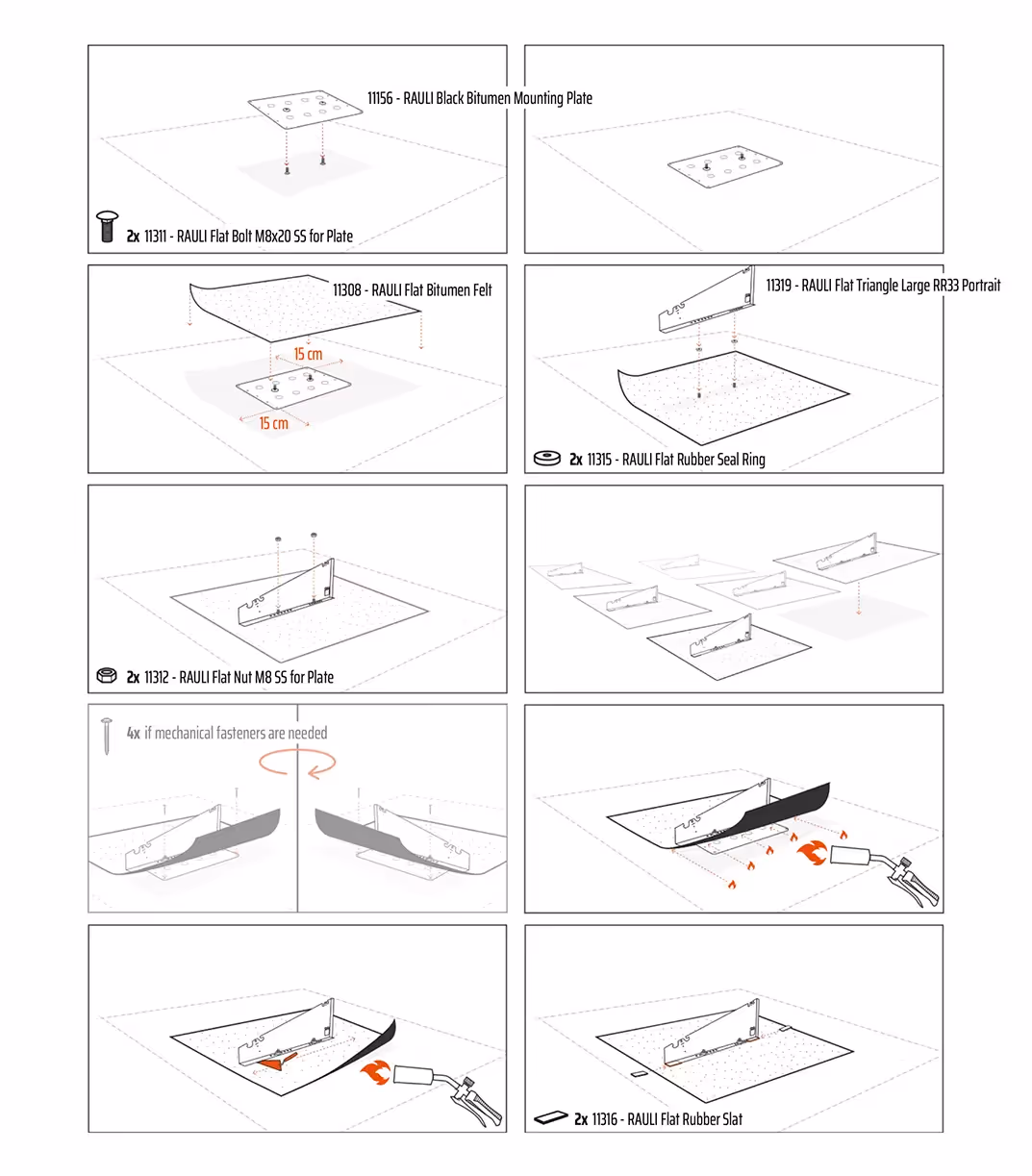 11156 - RAULI Black Bitumen Mounting Plate

2x 11311 - RAULI Flat Bolt M8x20 SS for Plate

11308 - RAULI Flat Bitumen Felt

15 cm

15 cm

11319 - RAULI Flat Triangle Large RR33 Portrait

2x 11315 - RAULI Flat Rubber Seal Ring

2x 11312 - RAULI Flat Nut M8 SS for Plate

4x if mechanical fasteners are needed

2x 11316 - RAULI Flat Rubber Slat