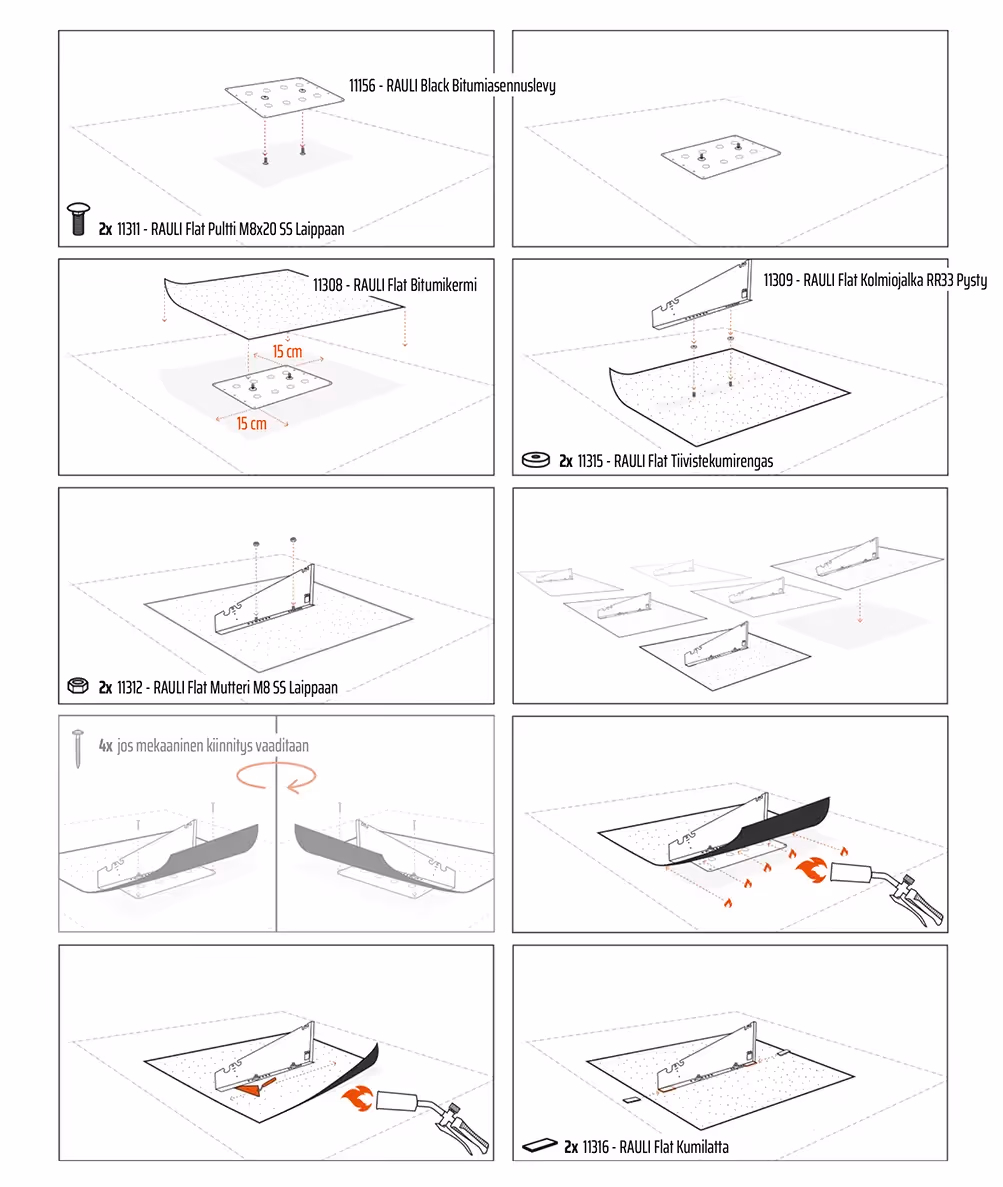 11156 - RAULI Black Bitumiasennuslevy

2x 11311 - RAULI Flat Pultti M8x20 SS Laippaan

11308 - RAULI Flat Bitumikermi

15 cm

15 cm

11309 - RAULI Flat Kolmiojalka RR33 Pysty

2x 11315 - RAULI Flat Tiivistekumirengas

2x 11312 - RAULI Flat Mutteri M8 SS Laippaan

4x jos mekaaninen kiinnitys vaaditaan

2x 11316 - RAULI Flat Kumilatta