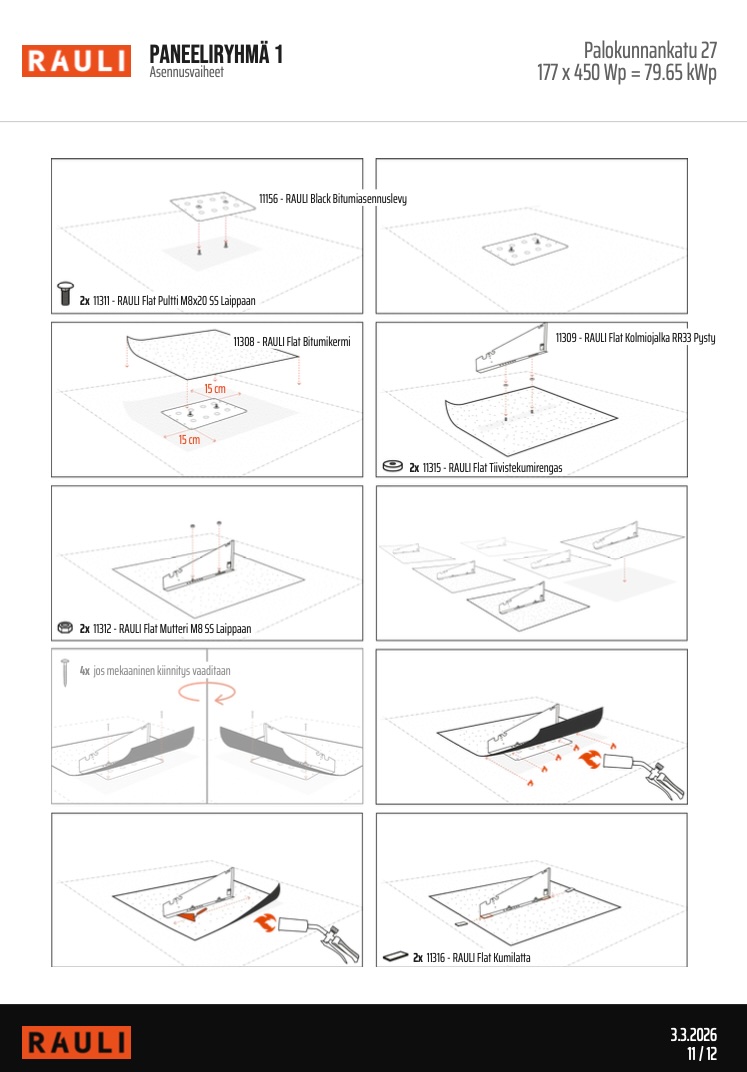 RAULI

PANEELIRYHMÄ 1
Asennusvaiheet

Palokunnankatu 27
177 x 450 Wp = 79.65 kWp

11156 - RAULI Black Bitumiasennuslevy

2x 11311 - RAULI Flat Pultti M8x20 SS Laippaan

11308 - RAULI Flat Bitumikermi

15 cm

15 cm

11309 - RAULI Flat Kolmiojalka RR33 Pysty

2x 11315 - RAULI Flat Tiivistekumirengas

2x 11312 - RAULI Flat Mutteri M8 SS Laippaan

4x jos mekaaninen kiinnitys vaaditaan

2x 11316 - RAULI Flat Kumilatta

RAULI

3.3.2026
11 / 12