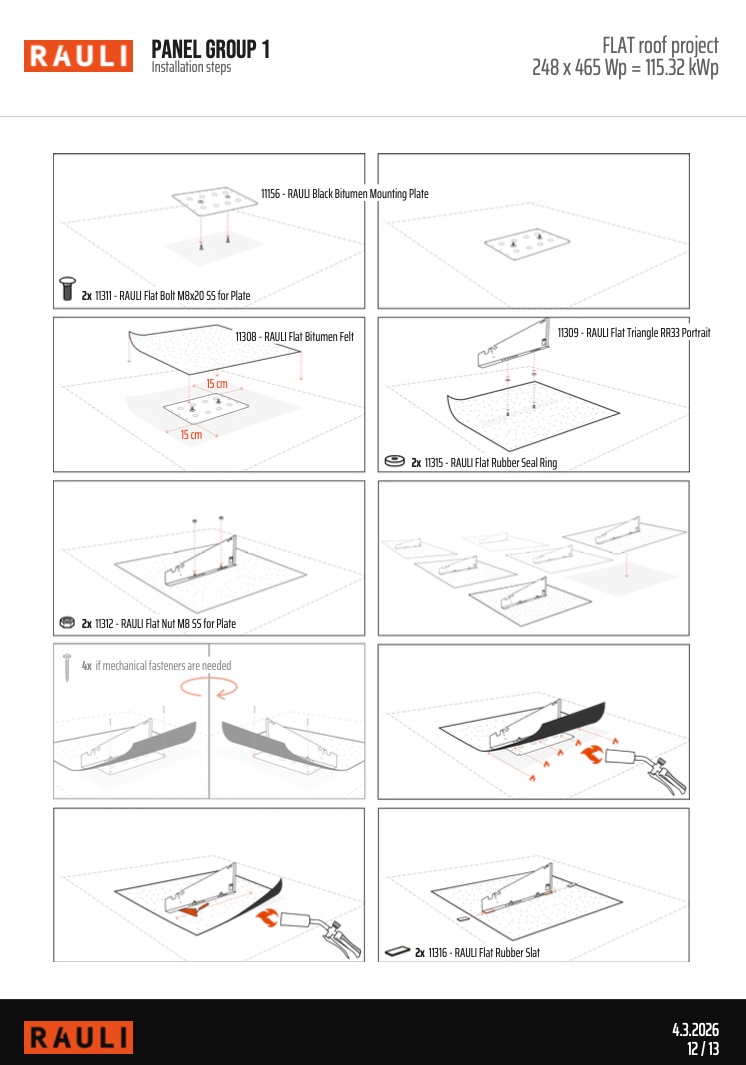 RAULI

PANEL GROUP 1
Installation steps

FLAT roof project
248 x 465 Wp = 115.32 kWp

11156 - RAULI Black Bitumen Mounting Plate

2x 11311 - RAULI Flat Bolt M8x20 SS for Plate

11308 - RAULI Flat Bitumen Felt

15 cm

15 cm

11309 - RAULI Flat Triangle RR33 Portrait

2x 11315 - RAULI Flat Rubber Seal Ring

2x 11312 - RAULI Flat Nut M8 SS for Plate

4x if mechanical fasteners are needed

2x 11316 - RAULI Flat Rubber Slat

RAULI

4.3.2026
12 / 13