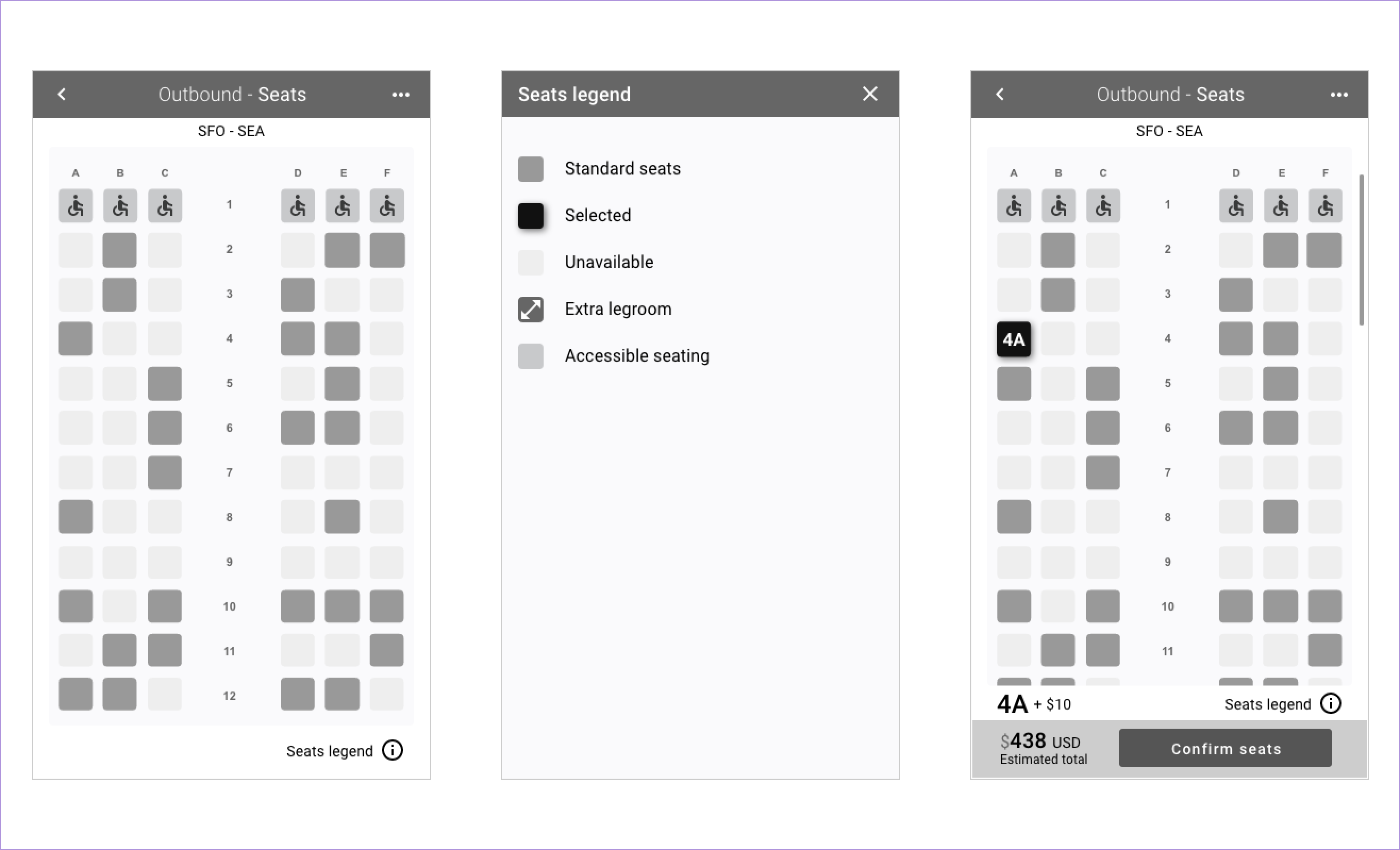 Outbound - Seats

SFO - SEA

A B C D E F

1
2
3
4
5
6
7
8
9
10
11
12

Seats legend

Seats legend

Standard seats

Selected

Unavailable

Extra legroom

Accessible seating

Outbound - Seats

SFO - SEA

A B C D E F

1
2
3
4A 4
5
6
7
8
9
10
11

4A + $10

Seats legend

$438 USD
Estimated total

Confirm seats