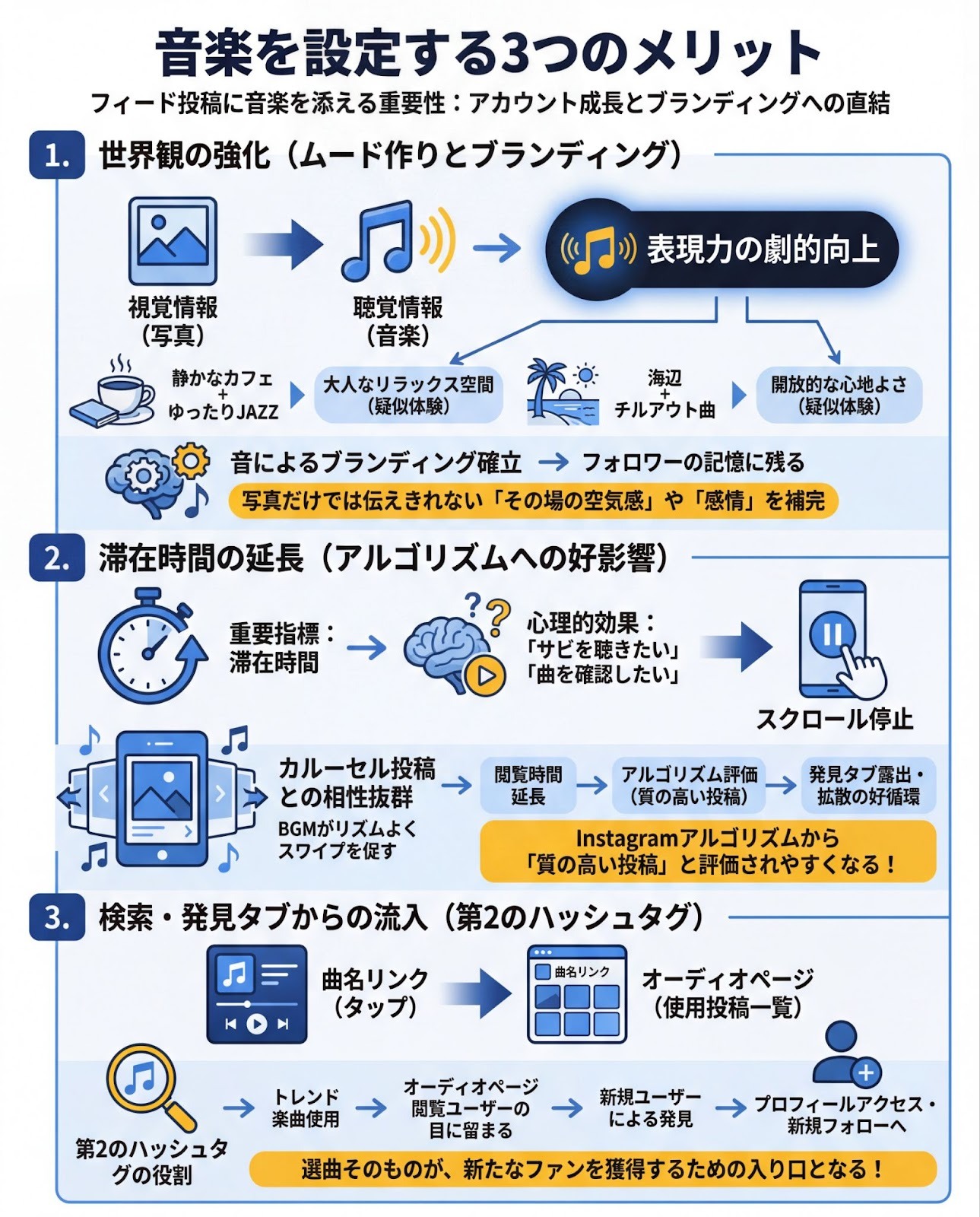 音楽を設定する3つのメリット
フィード投稿に音楽を添える重要性：アカウント成長とブランディングへの直結

1. 世界観の強化（ムード作りとブランディング）

視覚情報（写真）
聴覚情報（音楽）
表現力の劇的向上

静かなカフェ + ゆったりJAZZ
大人なリラックス空間（疑似体験）
海辺 + チルアウト曲
開放的な心地よさ（疑似体験）

音によるブランディング確立 → フォロワーの記憶に残る
写真だけでは伝えきれない「その場の空気感」や「感情」を補完

2. 滞在時間の延長（アルゴリズムへの好影響）

重要指標：滞在時間
心理的効果：「サビを聴きたい」「曲を確認したい」
スクロール停止

カルーセル投稿との相性抜群
BGMがリズムよくスワイプを促す
閲覧時間延長
アルゴリズム評価（質の高い投稿）
発見タブ露出・拡散の好循環
Instagramアルゴリズムから「質の高い投稿」と評価されやすくなる！

3. 検索・発見タブからの流入（第2のハッシュタグ）

曲名リンク（タップ）
曲名リンク
オーディオページ（使用投稿一覧）

第2のハッシュタグの役割
トレンド楽曲使用
オーディオページ閲覧ユーザーの目に留まる
新規ユーザーによる発見
プロフィールアクセス・新規フォローへ
選曲そのものが、新たなファンを獲得するための入り口となる！