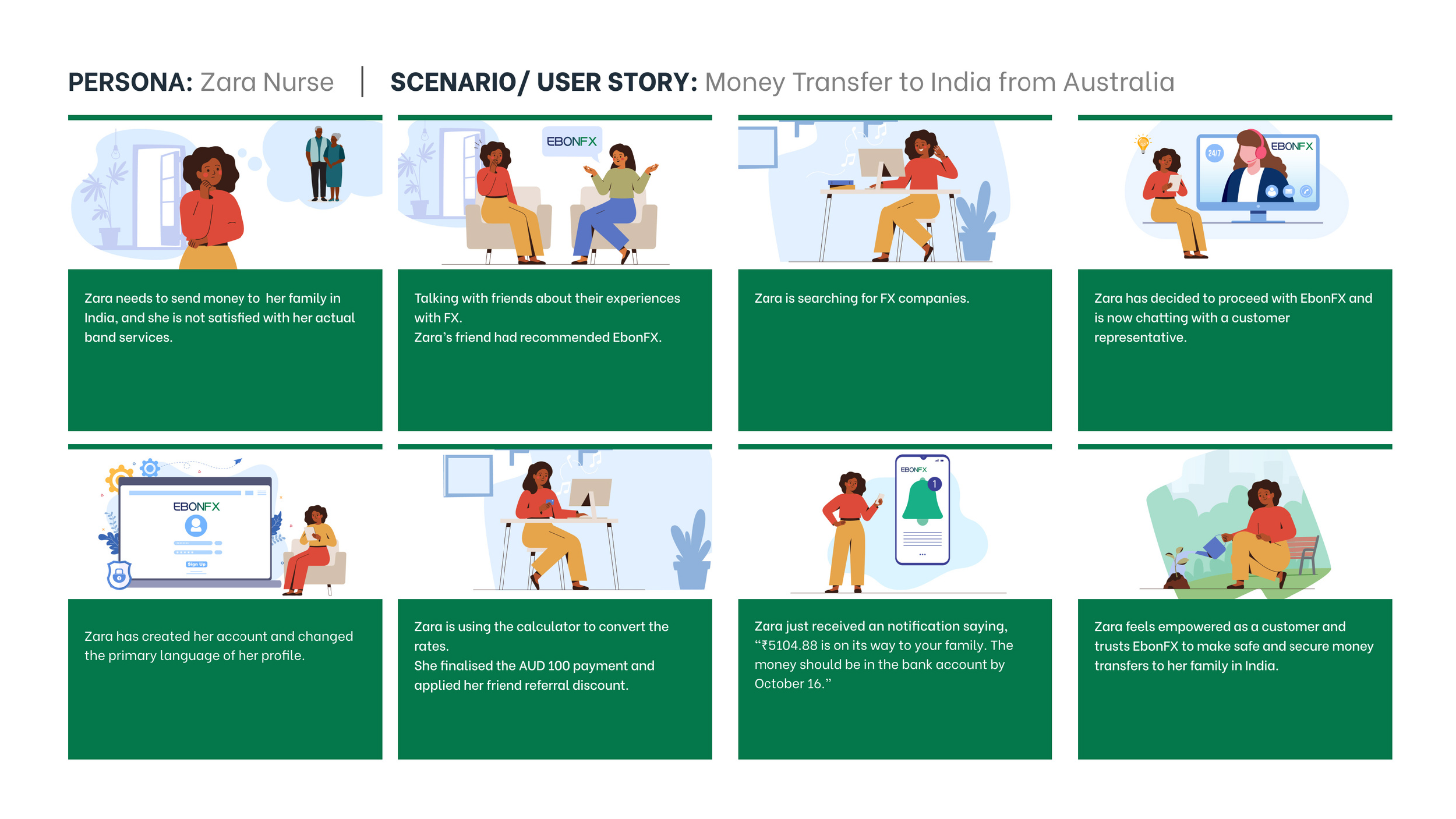 PERSONA: Zara Nurse | SCENARIO/ USER STORY: Money Transfer to India from Australia

Zara needs to send money to her family in India, and she is not satisfied with her actual band services.

EBONFX

Talking with friends about their experiences with FX.
Zara's friend had recommended EbonFX.

Zara is searching for FX companies.

24/7

EBONFX

Zara has decided to proceed with EbonFX and is now chatting with a customer representative.

EBONFX

Sign Up

Zara has created her account and changed the primary language of her profile.

Zara is using the calculator to convert the rates.
She finalised the AUD 100 payment and applied her friend referral discount.

EBONFX

1

Zara just received an notification saying, "₹5104.88 is on its way to your family. The money should be in the bank account by October 16."

Zara feels empowered as a customer and trusts EbonFX to make safe and secure money transfers to her family in India.