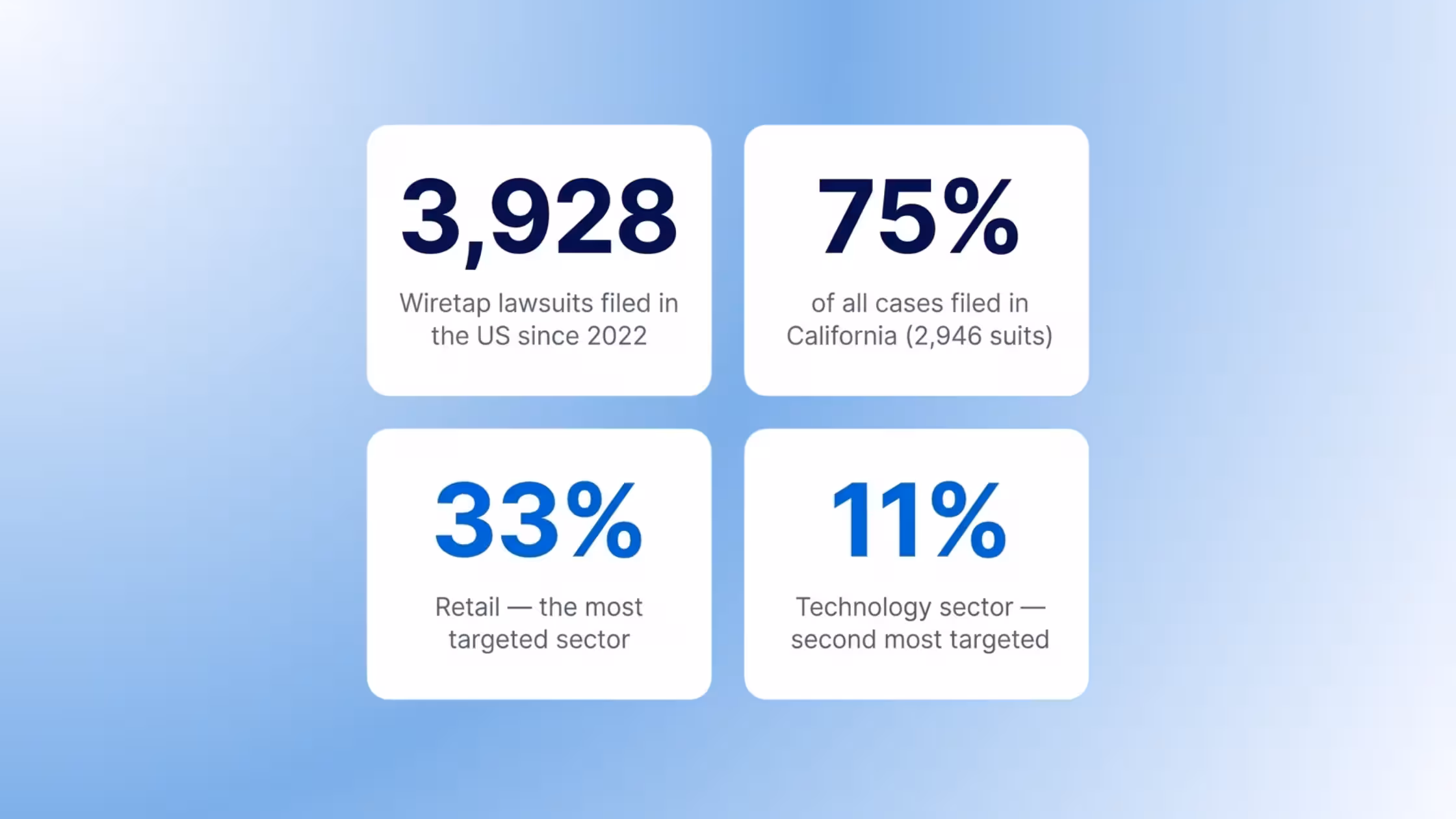 3,928

Wiretap lawsuits filed in the US since 2022

75%

of all cases filed in California (2,946 suits)

33%

Retail — the most targeted sector

11%

Technology sector — second most targeted