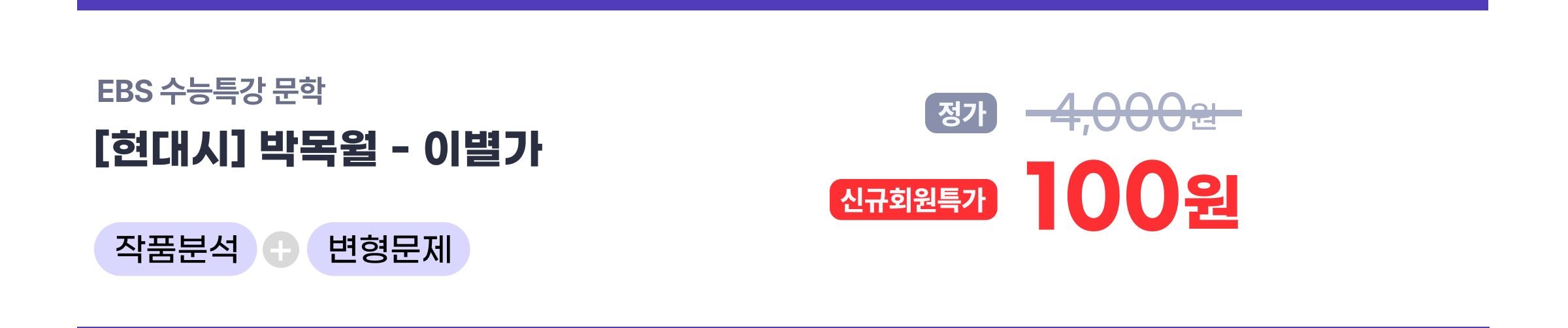 EBS 수능특강 문학

[현대시] 박목월 - 이별가

작품분석 + 변형문제

정가 4,000원

신규회원특가 100원