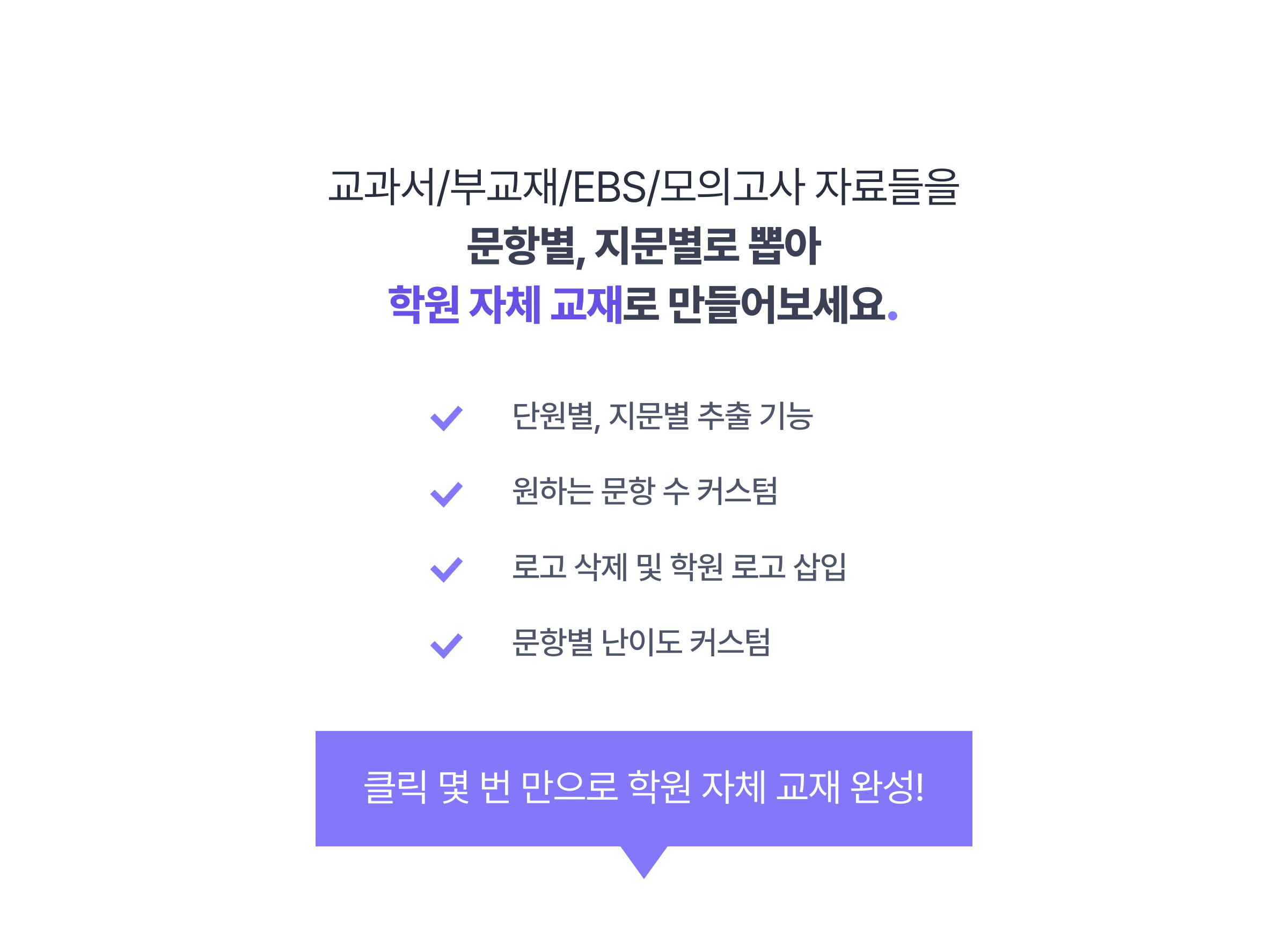 교과서/부교재/EBS/모의고사 자료들을
문항별, 지문별로 뽑아
학원 자체 교재로 만들어보세요.

✓ 단원별, 지문별 추출 기능

✓ 원하는 문항 수 커스텀

✓ 로고 삭제 및 학원 로고 삽입

✓ 문항별 난이도 커스텀

클릭 몇 번 만으로 학원 자체 교재 완성!