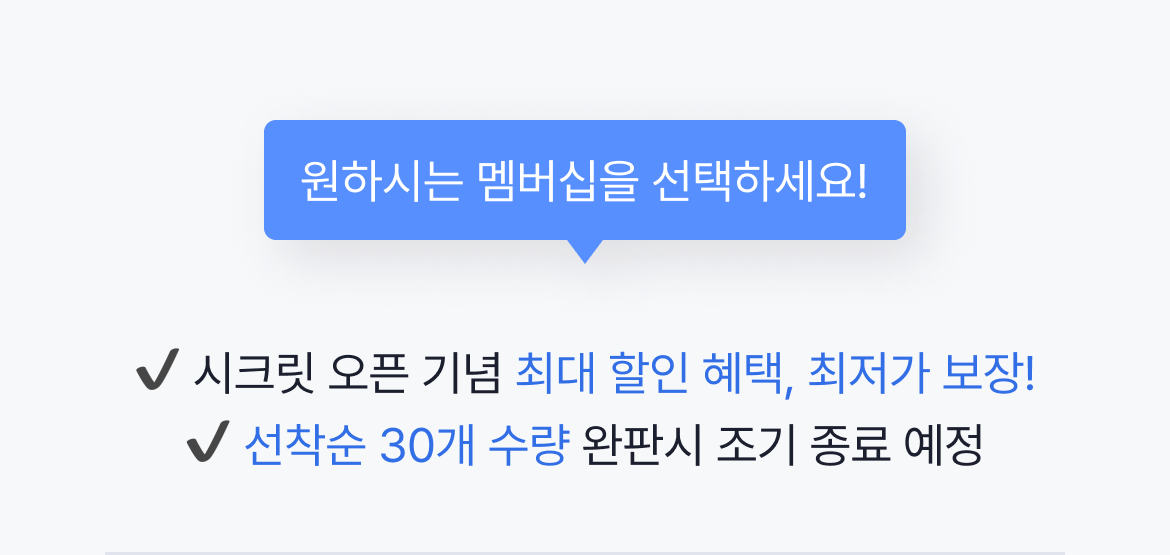 원하시는 멤버십을 선택하세요!

✔ 시크릿 오픈 기념 최대 할인 혜택, 최저가 보장!
✔ 선착순 30개 수량 완판시 조기 종료 예정