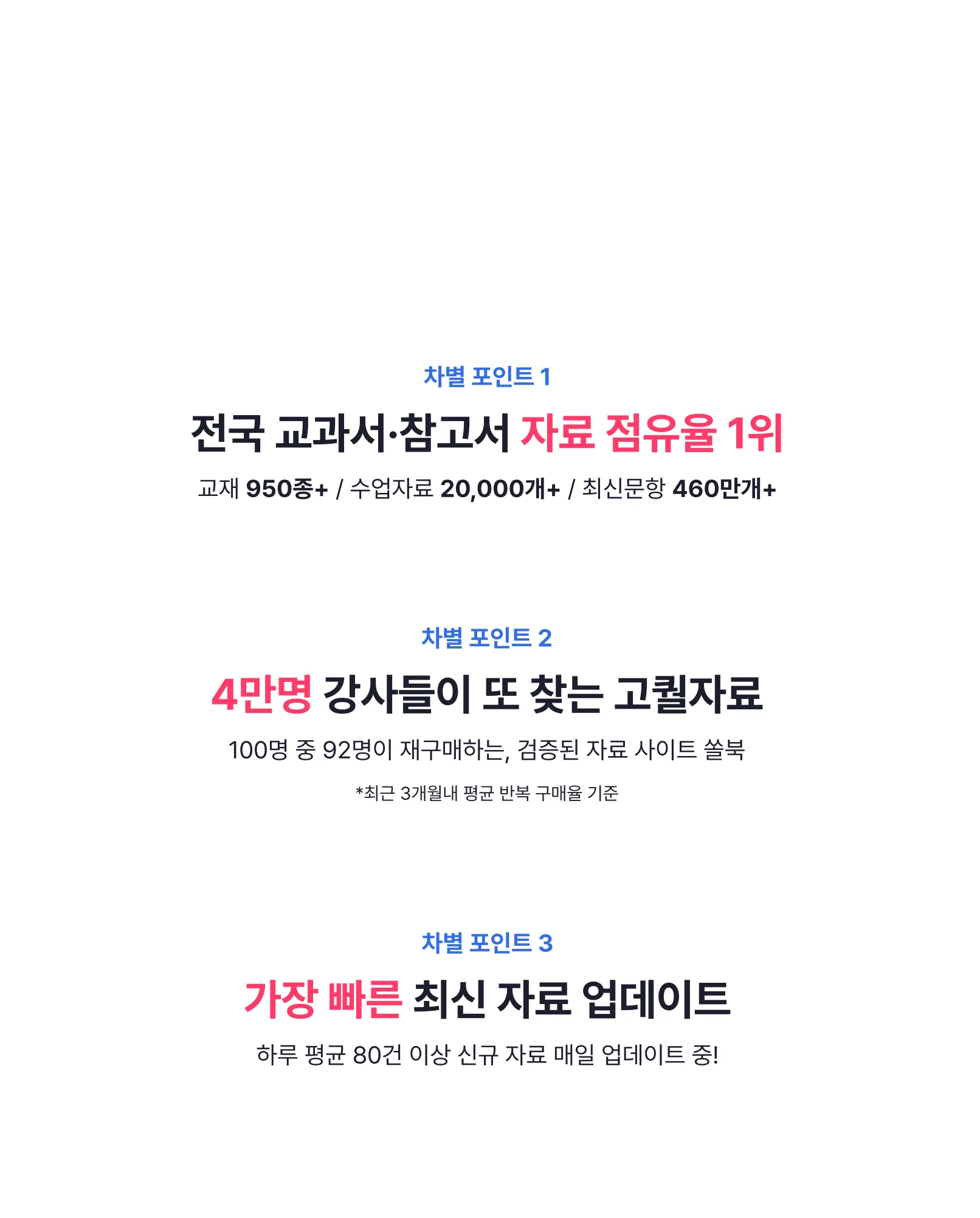 차별 포인트 1

전국 교과서·참고서 자료 점유율 1위

교재 950종+ / 수업자료 20,000개+ / 최신문항 460만개+

차별 포인트 2

4만명 강사들이 또 찾는 고퀄자료

100명 중 92명이 재구매하는, 검증된 자료 사이트 쏠북

*최근 3개월내 평균 반복 구매율 기준

차별 포인트 3

가장 빠른 최신 자료 업데이트

하루 평균 80건 이상 신규 자료 매일 업데이트 중!