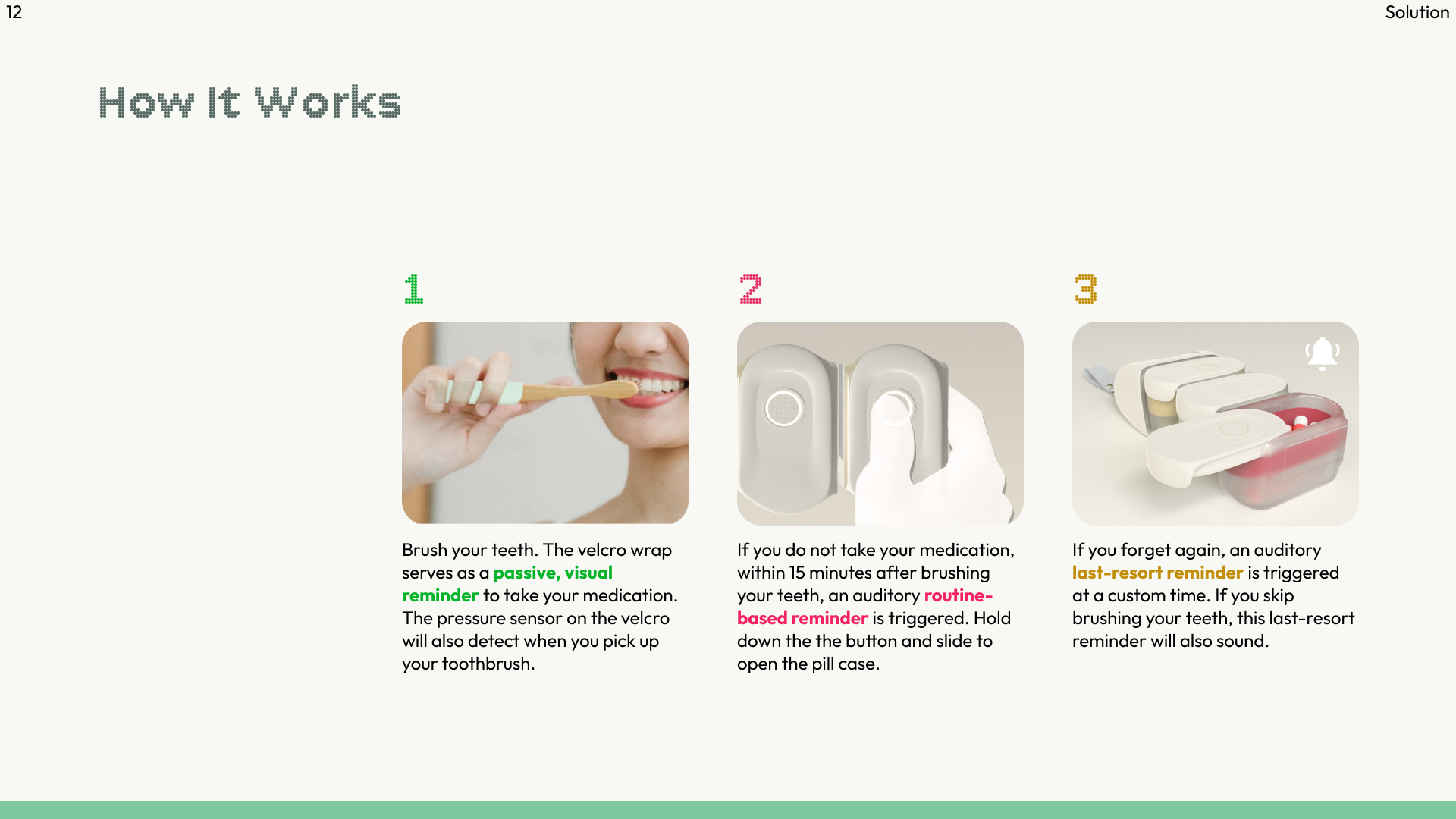 12

Solution

How It Works

1

Brush your teeth. The velcro wrap serves as a passive, visual reminder to take your medication. The pressure sensor on the velcro will also detect when you pick up your toothbrush.

2

If you do not take your medication, within 15 minutes after brushing your teeth, an auditory routine-based reminder is triggered. Hold down the the button and slide to open the pill case.

3

If you forget again, an auditory last-resort reminder is triggered at a custom time. If you skip brushing your teeth, this last-resort reminder will also sound.