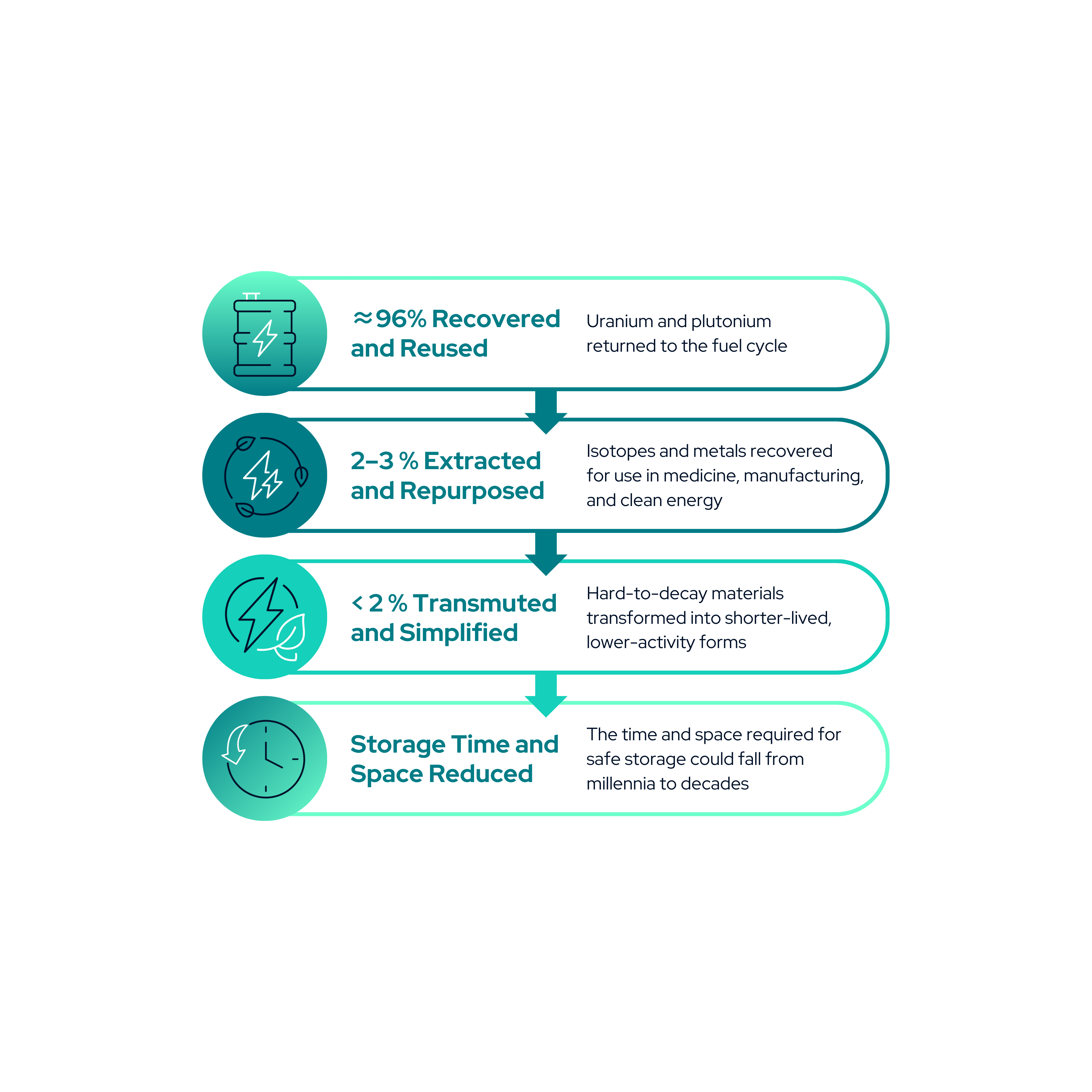 ≈96% Recovered and Reused

Uranium and plutonium returned to the fuel cycle

2–3 % Extracted and Repurposed

Isotopes and metals recovered for use in medicine, manufacturing, and clean energy

< 2 % Transmuted and Simplified

Hard-to-decay materials transformed into shorter-lived, lower-activity forms

Storage Time and Space Reduced

The time and space required for safe storage could fall from millennia to decades